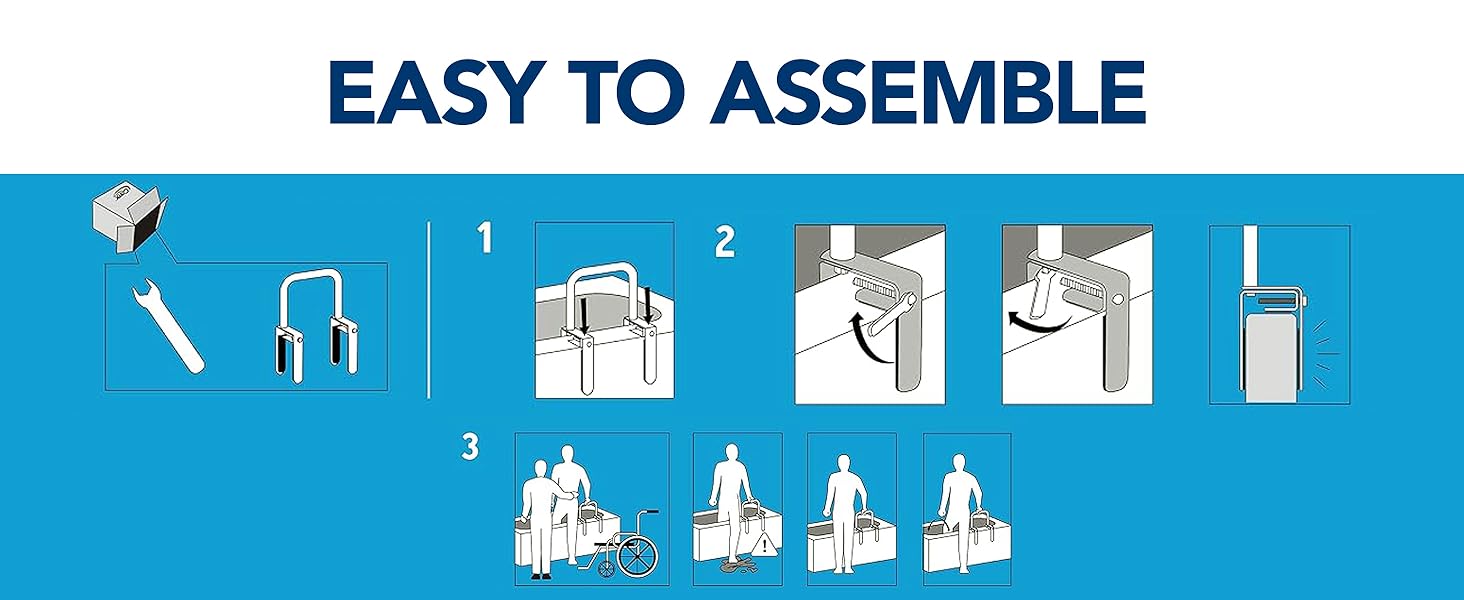 EASY TO ASSEMBLE

1

2

3