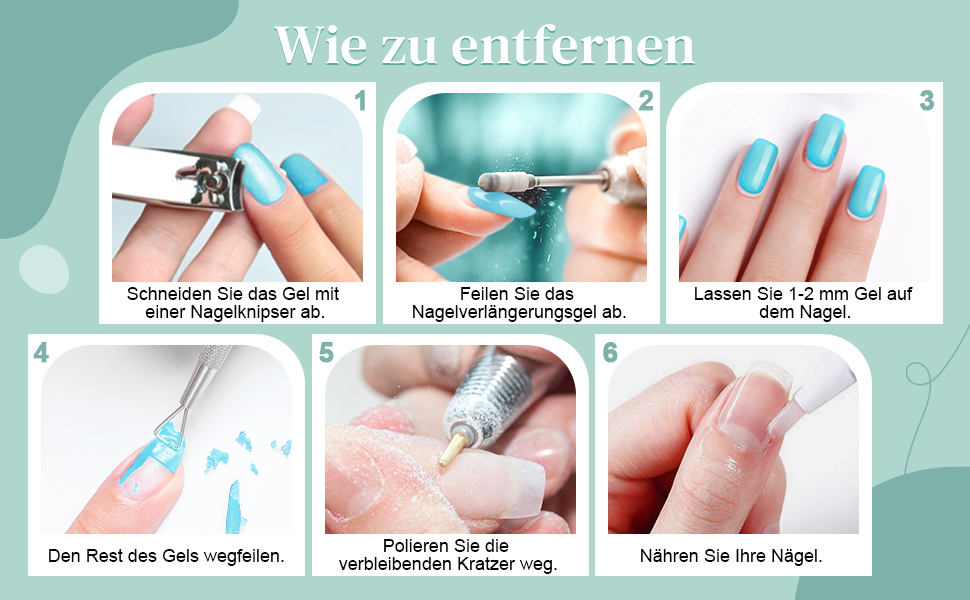 Wie zu entfernen

1
Schneiden Sie das Gel mit einer Nagelknipser ab.

2
Feilen Sie das Nagelverlängerungsgel ab.

3
Lassen Sie 1-2 mm Gel auf dem Nagel.

4
Den Rest des Gels wegfeilen.

5
Polieren Sie die verbleibenden Kratzer weg.

6
Nähren Sie Ihre Nägel.