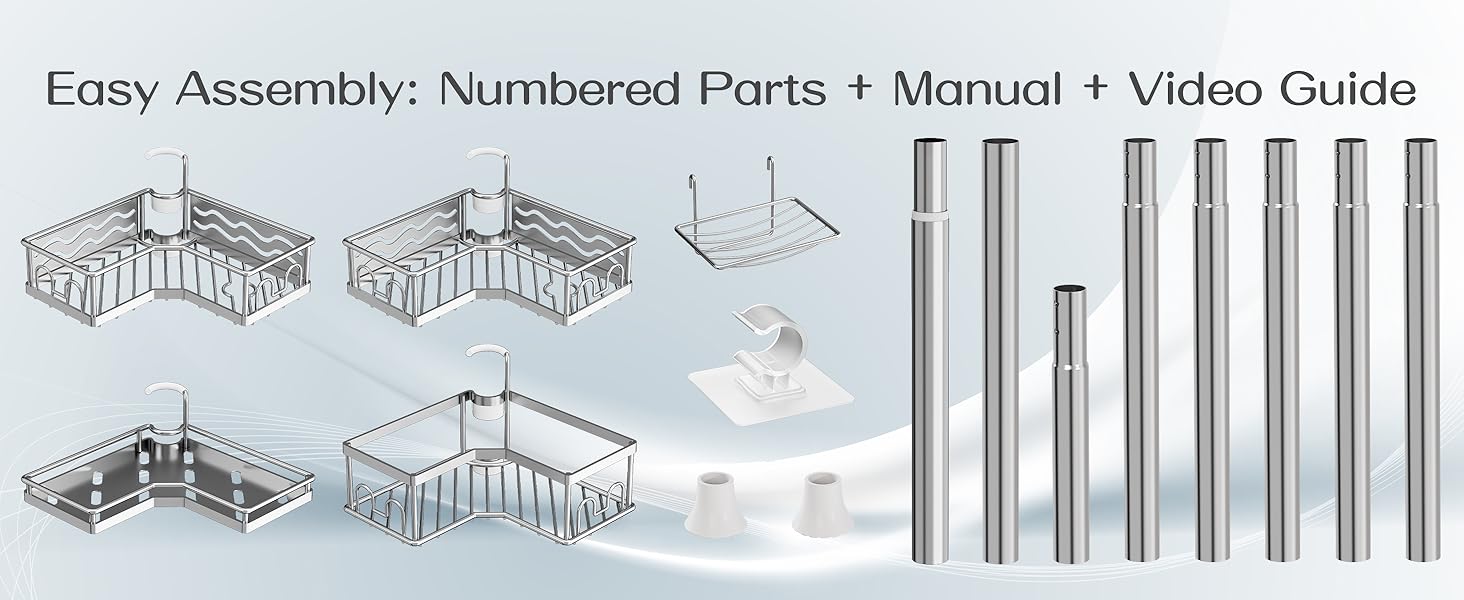 Easy Assembly: Numbered Parts + Manual + Video Guide