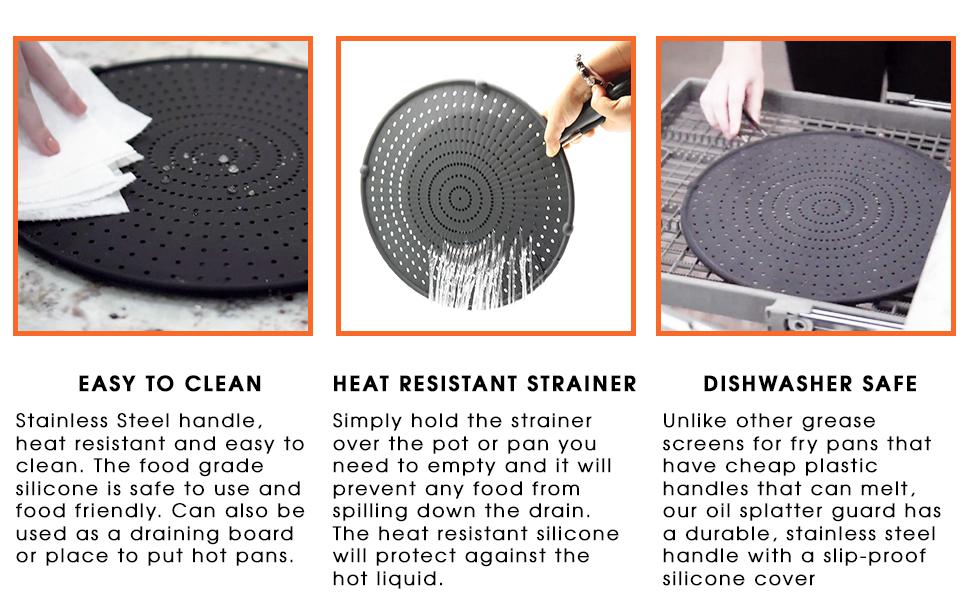 EASY TO CLEAN

Stainless Steel handle, heat resistant and easy to clean. The food grade silicone is safe to use and food friendly. Can also be used as a draining board or place to put hot pans.

HEAT RESISTANT STRAINER

Simply hold the strainer over the pot or pan you need to empty and it will prevent any food from spilling down the drain. The heat resistant silicone will protect against the hot liquid.

DISHWASHER SAFE

Unlike other grease screens for fry pans that have cheap plastic handles that can melt, our oil splatter guard has a durable, stainless steel handle with a slip-proof silicone cover