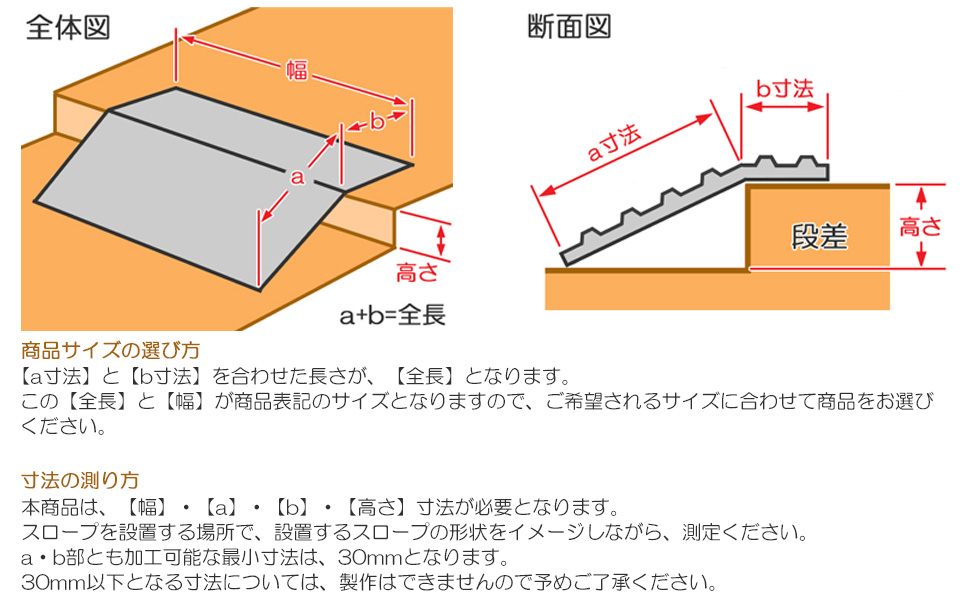 全体図

幅

b

a

高さ

a+b=全長

断面図

b寸法

a寸法

段差

高さ

商品サイズの選び方
【a寸法】と【b寸法】を合わせた長さが、【全長】となります。
この【全長】と【幅】が商品表記のサイズとなりますので、ご希望されるサイズに合わせて商品をお選びください。

寸法の測り方
本商品は、【幅】・【a】・【b】・【高さ】寸法が必要となります。
スロープを設置する場所で、設置するスロープの形状をイメージしながら、測定ください。
a・b部とも加工可能な最小寸法は、30mmとなります。
30mm以下となる寸法については、製作はできませんので予めご了承ください。