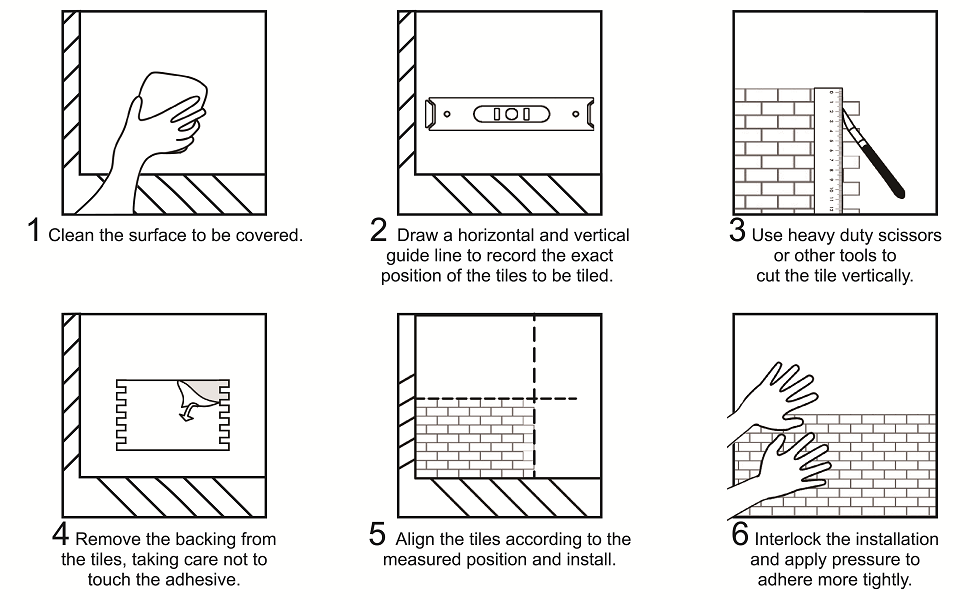 1 Clean the surface to be covered.

2 Draw a horizontal and vertical guide line to record the exact position of the tiles to be tiled.

3 Use heavy duty scissors or other tools to cut the tile vertically.

4 Remove the backing from the tiles, taking care not to touch the adhesive.

5 Align the tiles according to the measured position and install.

6 Interlock the installation and apply pressure to adhere more tightly.