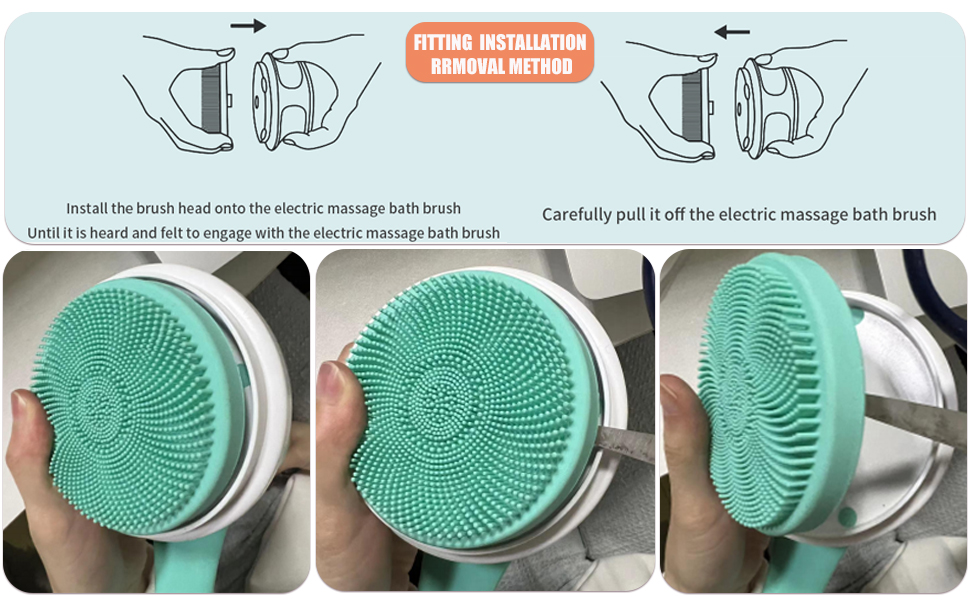 FITTING INSTALLATION
RRMOVAL METHOD

Install the brush head onto the electric massage bath brush
Until it is heard and felt to engage with the electric massage bath brush

Carefully pull it off the electric massage bath brush