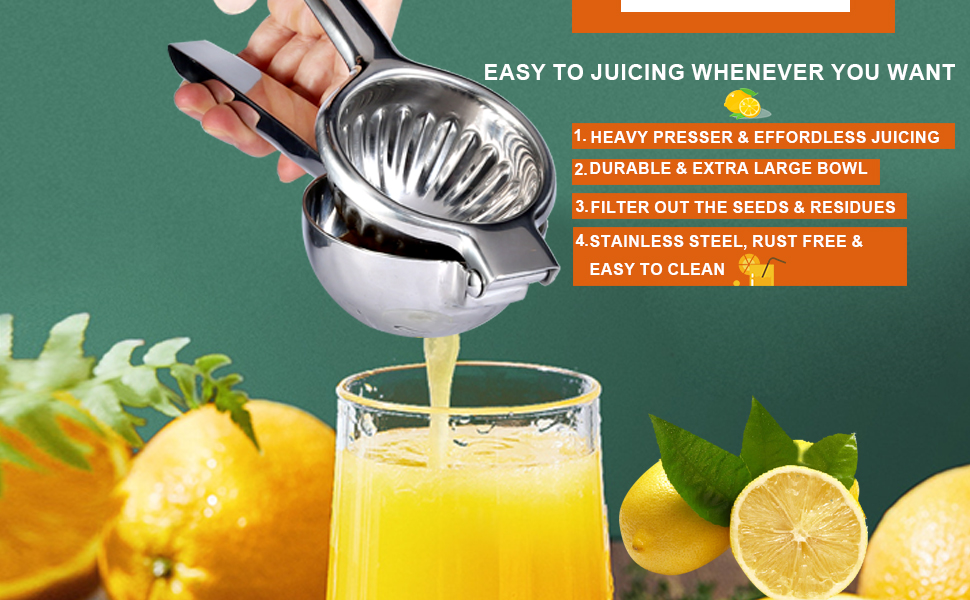 EASY TO JUICING WHENEVER YOU WANT

1. HEAVY PRESSER & EFFORDLESS JUICING
2. DURABLE & EXTRA LARGE BOWL
3. FILTER OUT THE SEEDS & RESIDUES
4. STAINLESS STEEL, RUST FREE & EASY TO CLEAN