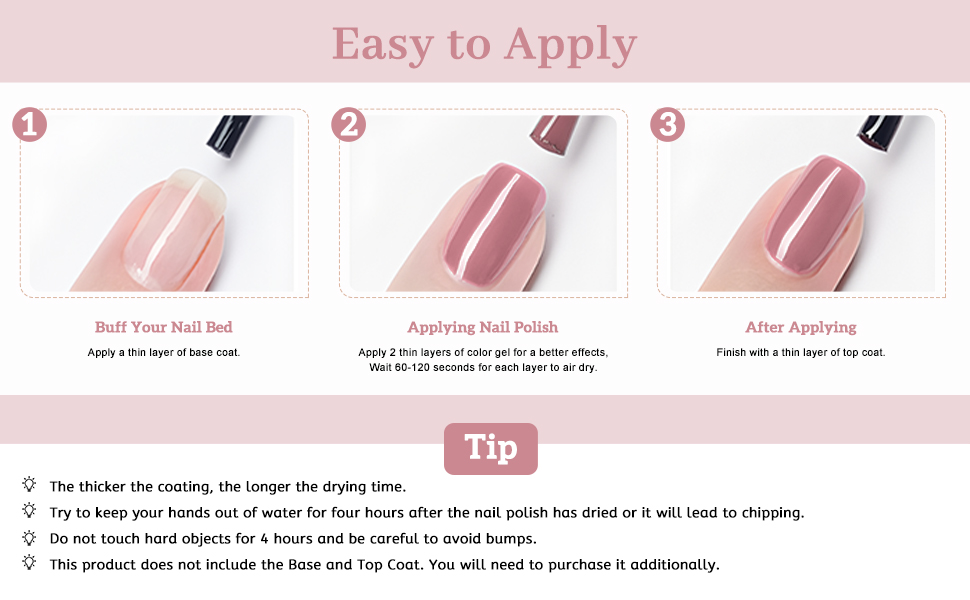 Easy to Apply

1

Buff Your Nail Bed

Apply a thin layer of base coat.

2

Applying Nail Polish

Apply 2 thin layers of color gel for a better effects, Wait 60-120 seconds for each layer to air dry.

3

After Applying

Finish with a thin layer of top coat.

Tip

The thicker the coating, the longer the drying time.

Try to keep your hands out of water for four hours after the nail polish has dried or it will lead to chipping.

Do not touch hard objects for 4 hours and be careful to avoid bumps.

This product does not include the Base and Top Coat. You will need to purchase it additionally.