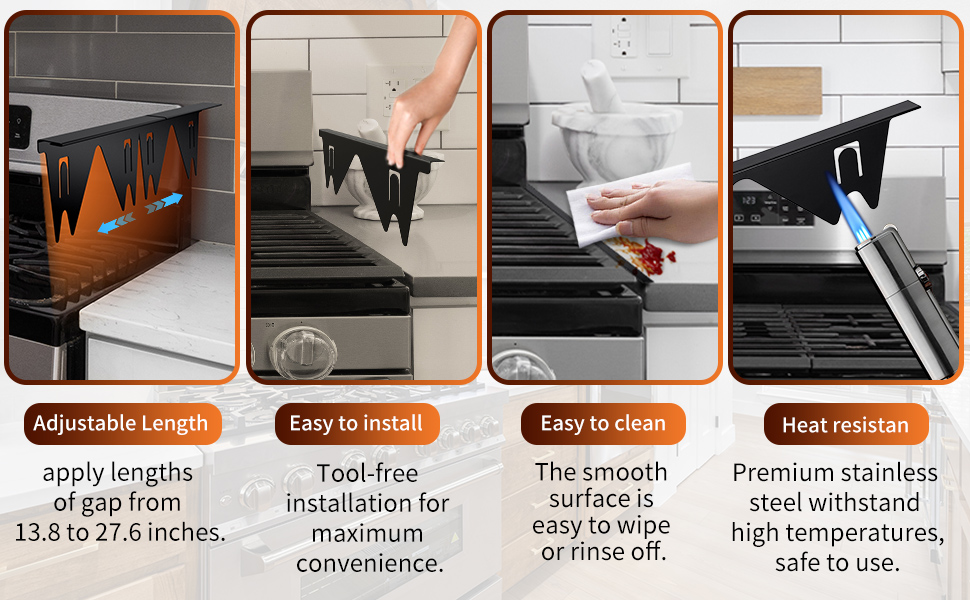 Adjustable Length

apply lengths of gap from 13.8 to 27.6 inches.

Easy to install

Tool-free installation for maximum convenience.

Easy to clean

The smooth surface is easy to wipe or rinse off.

Heat resistan

Premium stainless steel withstand high temperatures, safe to use.