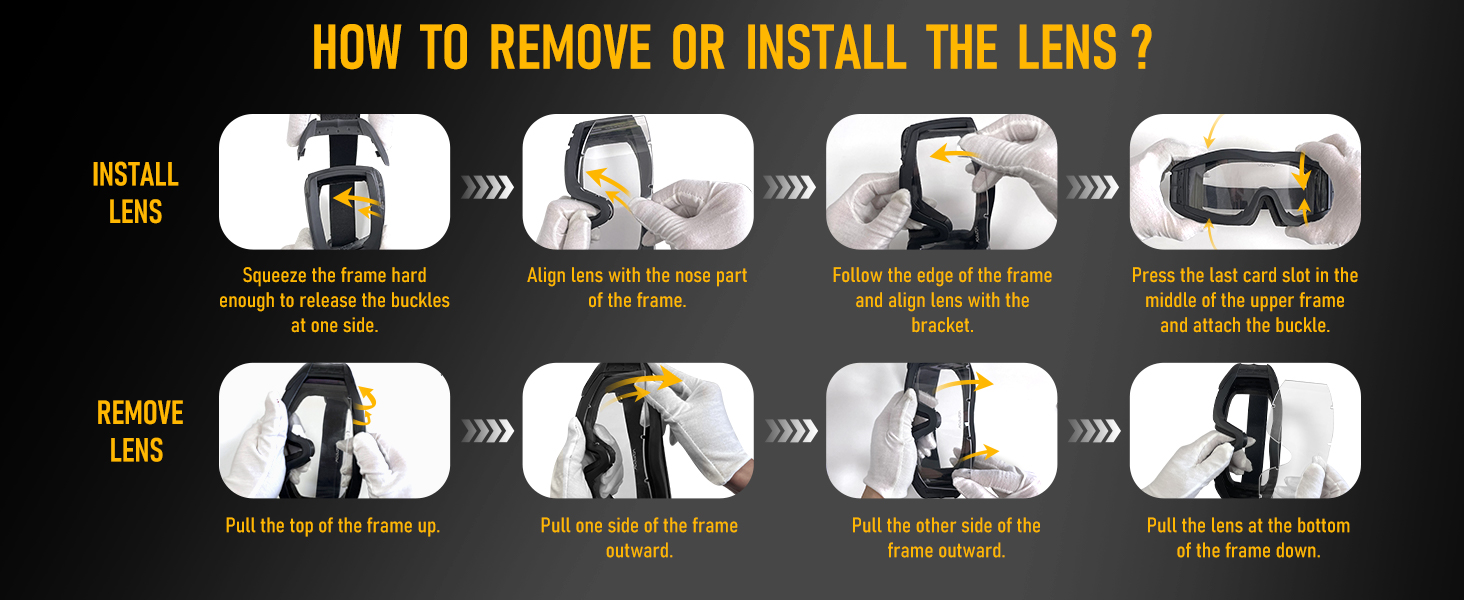 HOW TO REMOVE OR INSTALL THE LENS ?

INSTALL LENS

Squeeze the frame hard enough to release the buckles at one side.

Align lens with the nose part of the frame.

Follow the edge of the frame and align lens with the bracket.

Press the last card slot in the middle of the upper frame and attach the buckle.

REMOVE LENS

Pull the top of the frame up.

Pull one side of the frame outward.

Pull the other side of the frame outward.

Pull the lens at the bottom of the frame down.