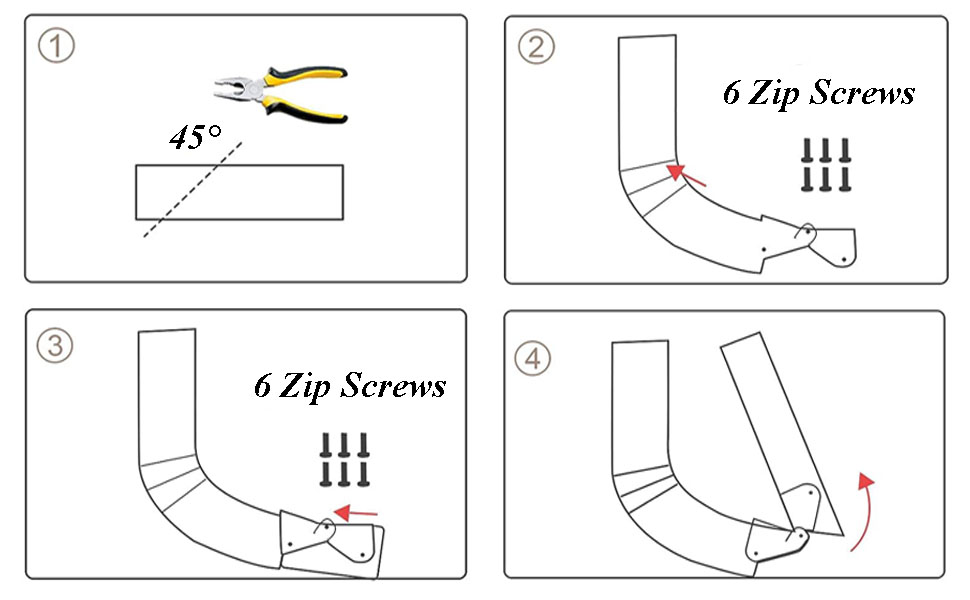 ①

45°

②

6 Zip Screws

③

6 Zip Screws

④