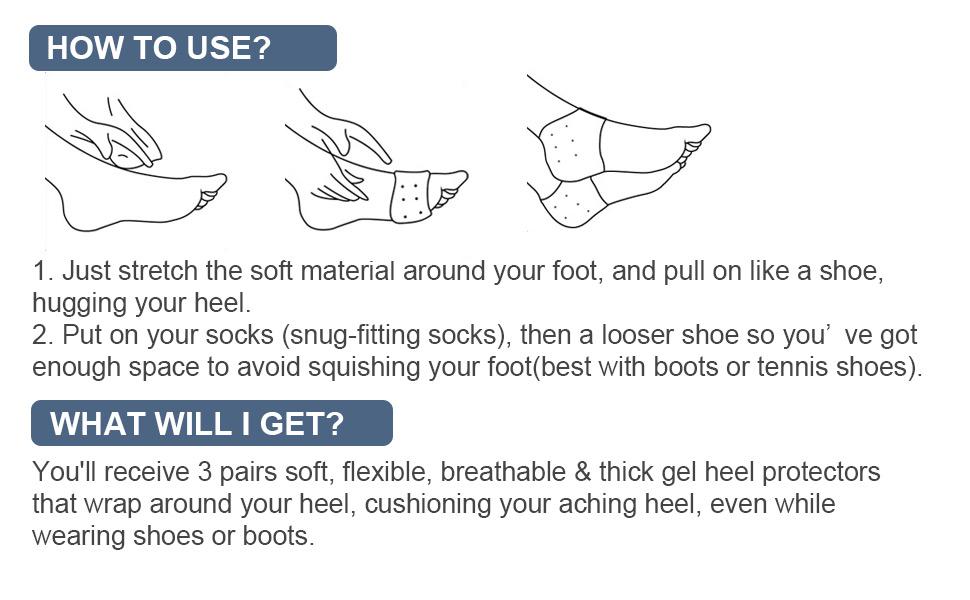 HOW TO USE?

1. Just stretch the soft material around your foot, and pull on like a shoe, hugging your heel.
2. Put on your socks (snug-fitting socks), then a looser shoe so you’ ve got enough space to avoid squishing your foot(best with boots or tennis shoes).

WHAT WILL I GET?

You'll receive 3 pairs soft, flexible, breathable & thick gel heel protectors that wrap around your heel, cushioning your aching heel, even while wearing shoes or boots.