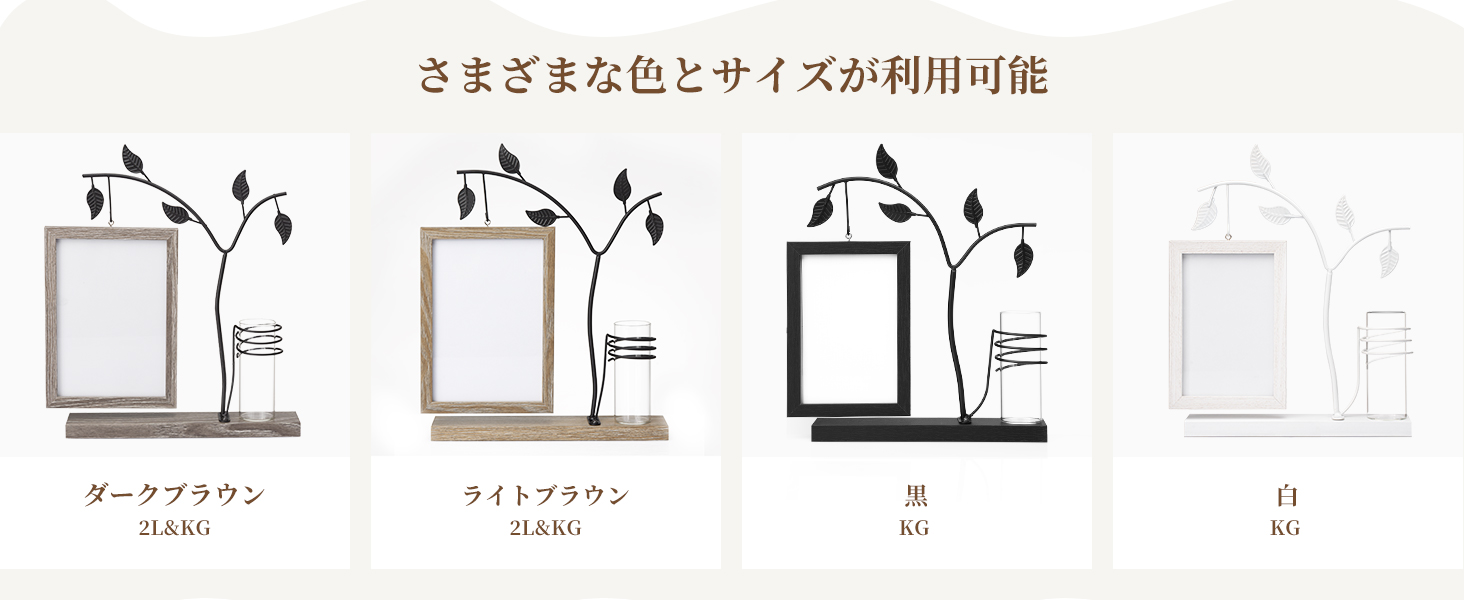 さまざまな色とサイズが利用可能

ダークブラウン
2L&KG

ライトブラウン
2L&KG

黒
KG

白
KG