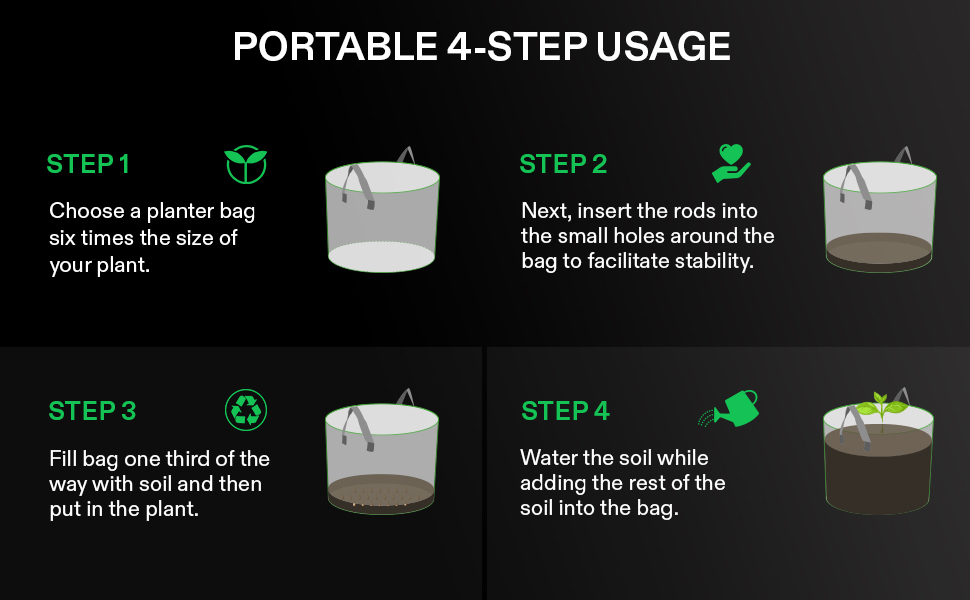 PORTABLE 4-STEP USAGE

STEP 1

Choose a planter bag six times the size of your plant.

STEP 2

Next, insert the rods into the small holes around the bag to facilitate stability.

STEP 3

Fill bag one third of the way with soil and then put in the plant.

STEP 4

Water the soil while adding the rest of the soil into the bag.