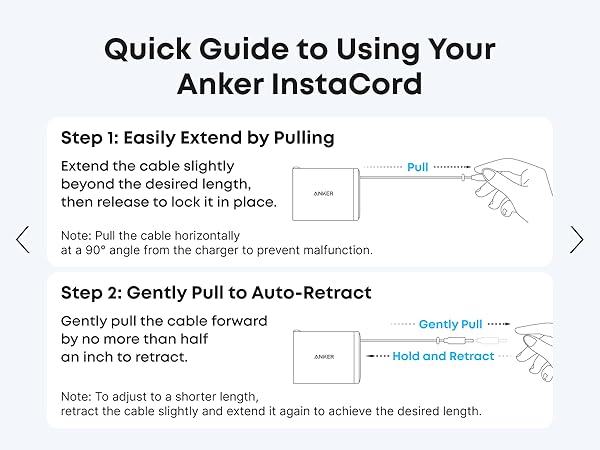 Quick Guide to Using Your Anker InstaCord

Step 1: Easily Extend by Pulling

Extend the cable slightly beyond the desired length, then release to lock it in place.

Pull

ANKER

Note: Pull the cable horizontally at a 90° angle from the charger to prevent malfunction.

Step 2: Gently Pull to Auto-Retract

Gently pull the cable forward by no more than half an inch to retract.

Gently Pull

Hold and Retract

ANKER

Note: To adjust to a shorter length, retract the cable slightly and extend it again to achieve the desired length.