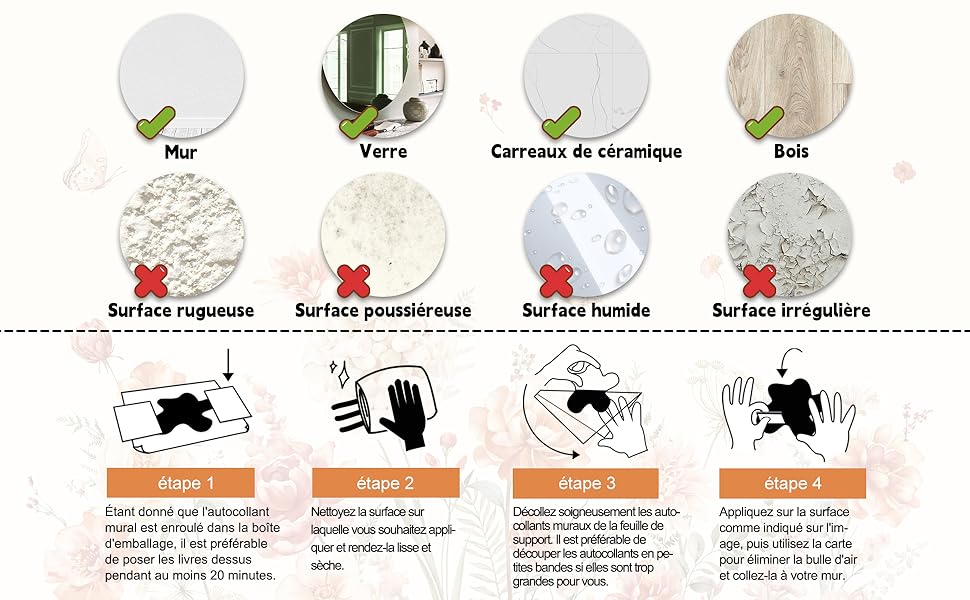 Mur

Verre

Carreaux de céramique

Bois

Surface rugueuse

Surface poussiéreuse

Surface humide

Surface irrégulière

étape 1

Étant donné que l'autocollant mural est enroulé dans la boîte d'emballage, il est préférable de poser les livres dessus pendant au moins 20 minutes.

étape 2

Nettoyez la surface sur laquelle vous souhaitez appliquer et rendez-la lisse et sèche.

étape 3

Décollez soigneusement les autocollants muraux de la feuille de support. Il est préférable de découper les autocollants en petites bandes si elles sont trop grandes pour vous.

étape 4

Appliquez sur la surface comme indiqué sur l'image, puis utilisez la carte pour éliminer la bulle d'air et collez-la à votre mur.