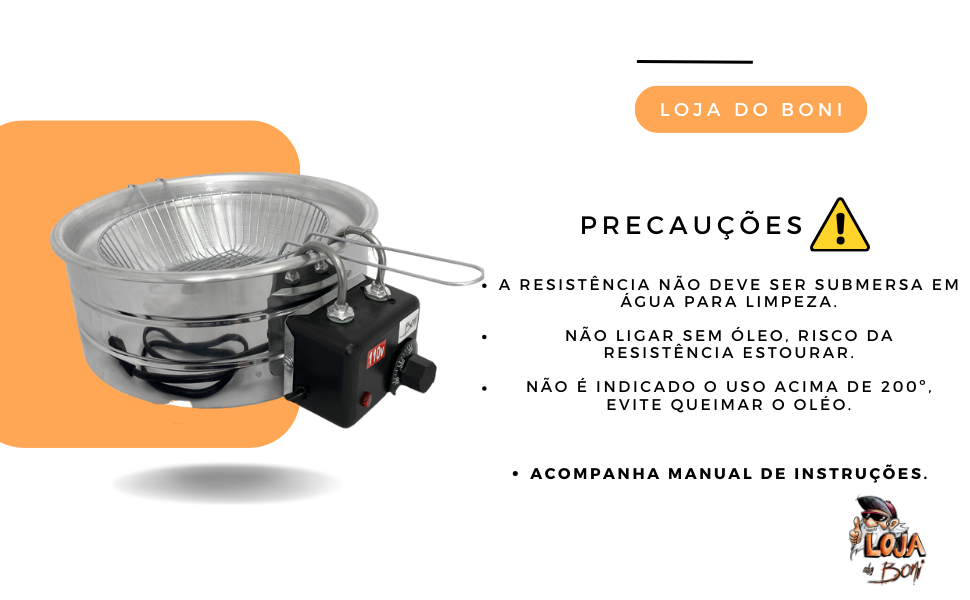 LOJA DO BONI

PRECAUÇÕES

• A RESISTÊNCIA NÃO DEVE SER SUBMERSA EM ÁGUA PARA LIMPEZA.

• NÃO LIGAR SEM ÓLEO, RISCO DA RESISTÊNCIA ESTOURAR.

• NÃO É INDICADO O USO ACIMA DE 200°, EVITE QUEIMAR O OLÉO.

• ACOMPANHA MANUAL DE INSTRUÇÕES.

110v

LOJA do Boni