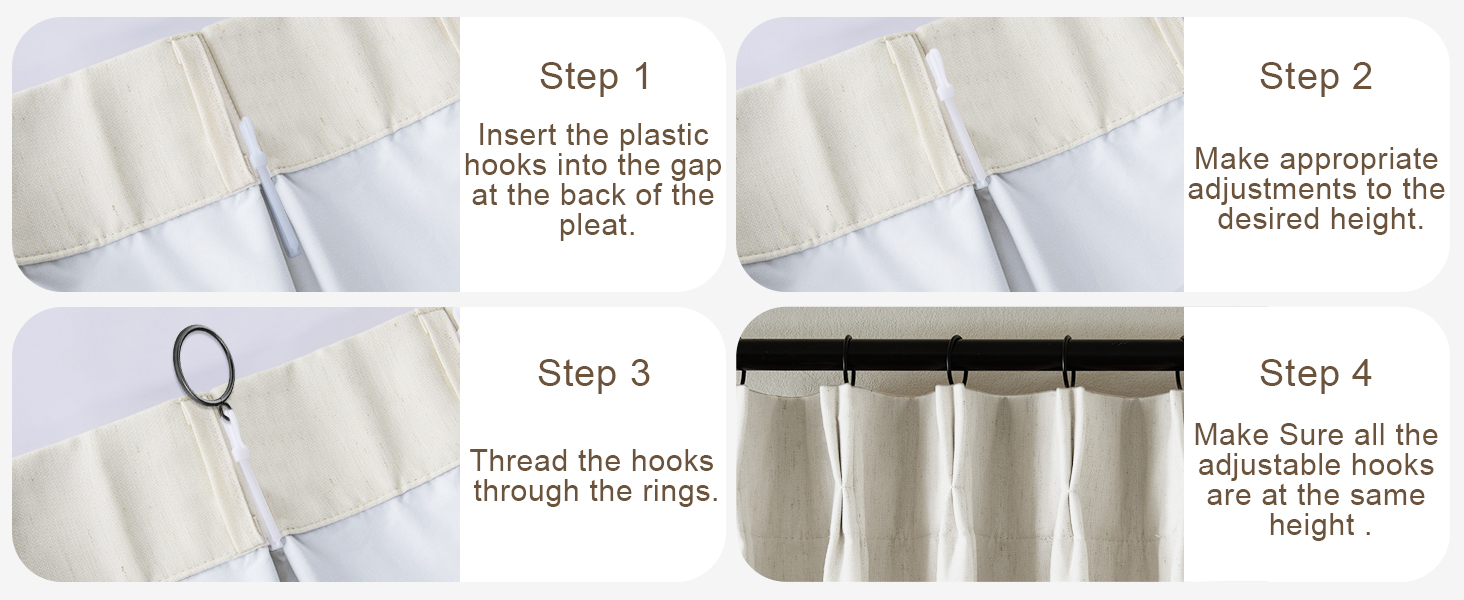 Step 1

Insert the plastic hooks into the gap at the back of the pleat.

Step 2

Make appropriate adjustments to the desired height.

Step 3

Thread the hooks through the rings.

Step 4

Make Sure all the adjustable hooks are at the same height .