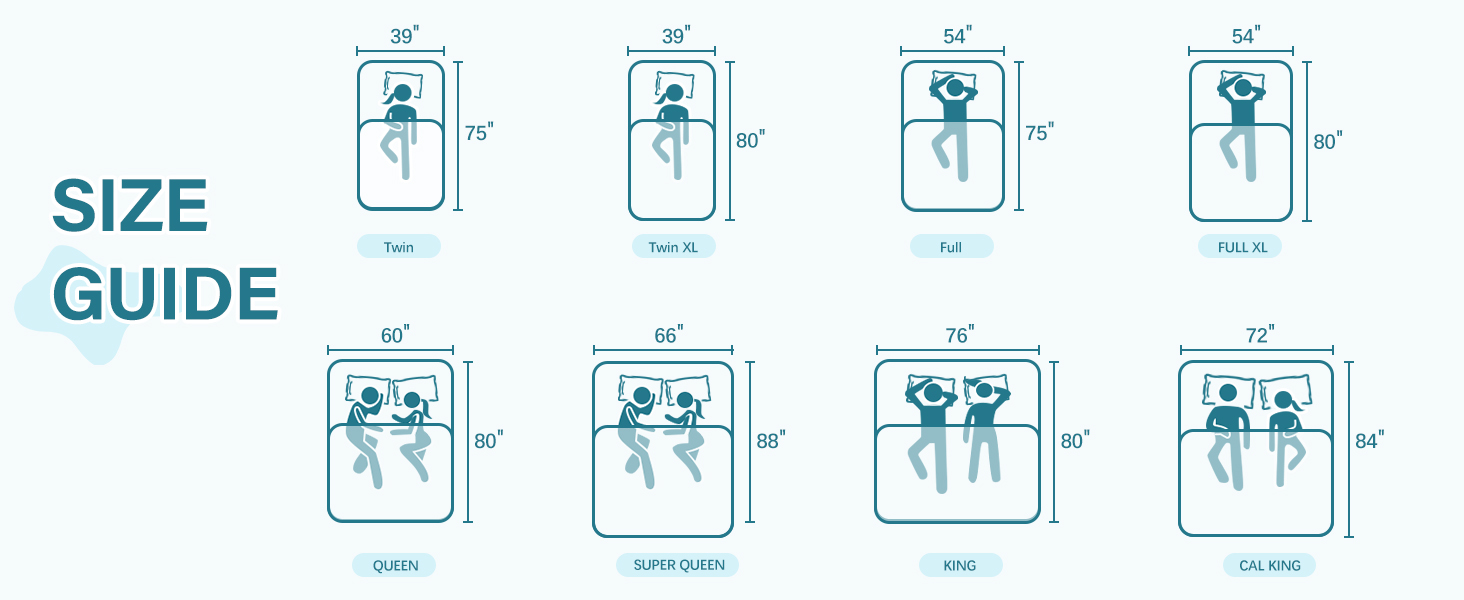 SIZE GUIDE

39"
75"
Twin

39"
80"
Twin XL

54"
75"
Full

54"
80"
FULL XL

60"
80"
QUEEN

66"
88"
SUPER QUEEN

76"
80"
KING

72"
84"
CAL KING