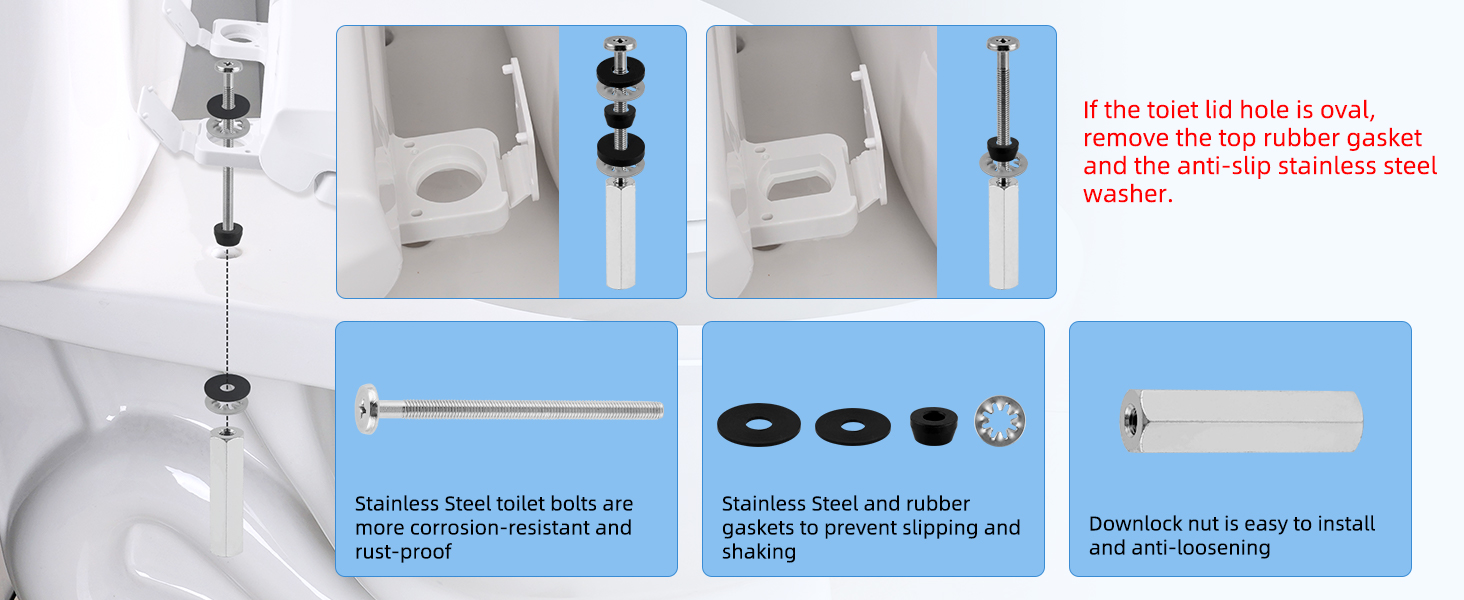 If the toiet lid hole is oval, remove the top rubber gasket and the anti-slip stainless steel washer.

Stainless Steel toilet bolts are more corrosion-resistant and rust-proof

Stainless Steel and rubber gaskets to prevent slipping and shaking

Downlock nut is easy to install and anti-loosening