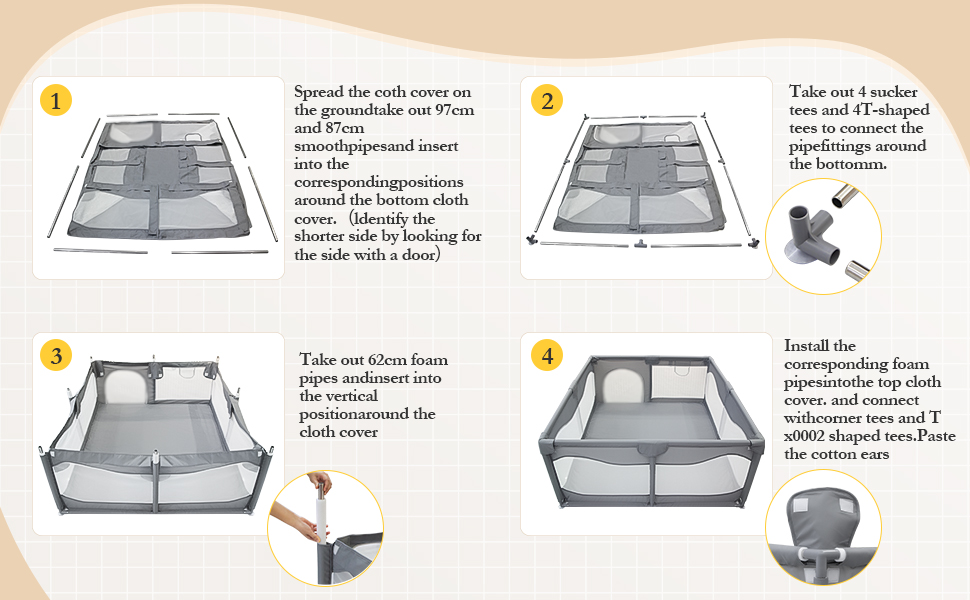 1

Spread the coth cover on the groundtake out 97cm and 87cm smoothpipesand insert into the correspondingpositions around the bottom cloth cover. (Identify the shorter side by looking for the side with a door)

2

Take out 4 sucker tees and 4T-shaped tees to connect the pipefittings around the bottomm.

3

Take out 62cm foam pipes andinsert into the vertical positionaround the cloth cover

4

Install the corresponding foam pipesintothe top cloth cover. and connect withcorner tees and T x0002 shaped tees.Paste the cotton ears