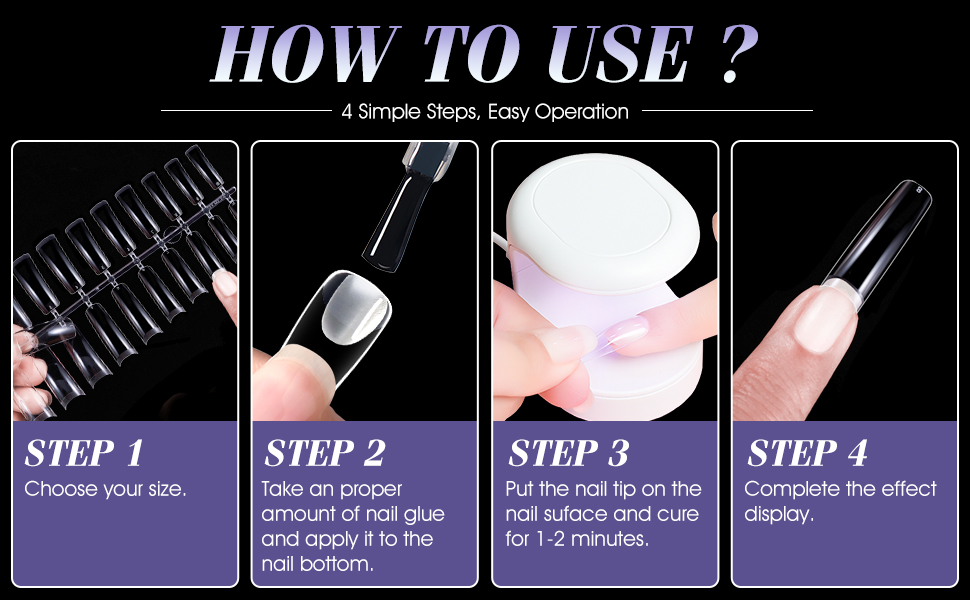 HOW TO USE ?

4 Simple Steps, Easy Operation

STEP 1
Choose your size.

STEP 2
Take an proper amount of nail glue and apply it to the nail bottom.

STEP 3
Put the nail tip on the nail suface and cure for 1-2 minutes.

STEP 4
Complete the effect display.