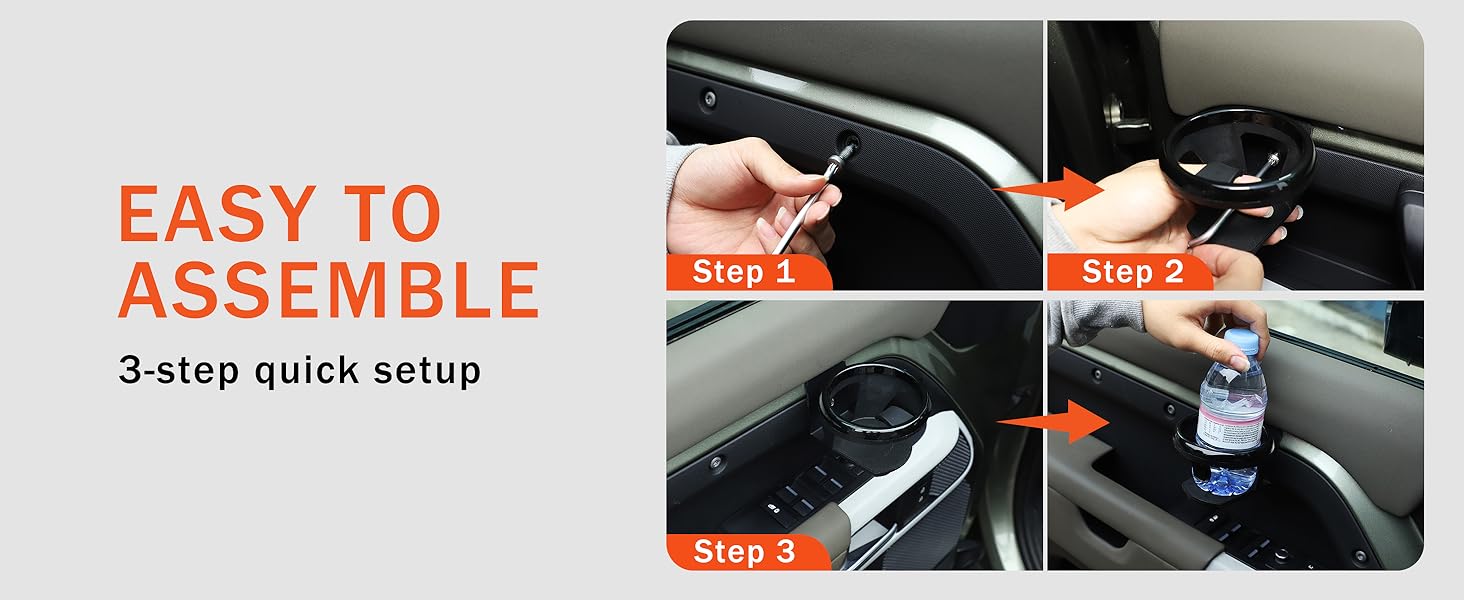 EASY TO ASSEMBLE

3-step quick setup

Step 1

Step 2

Step 3