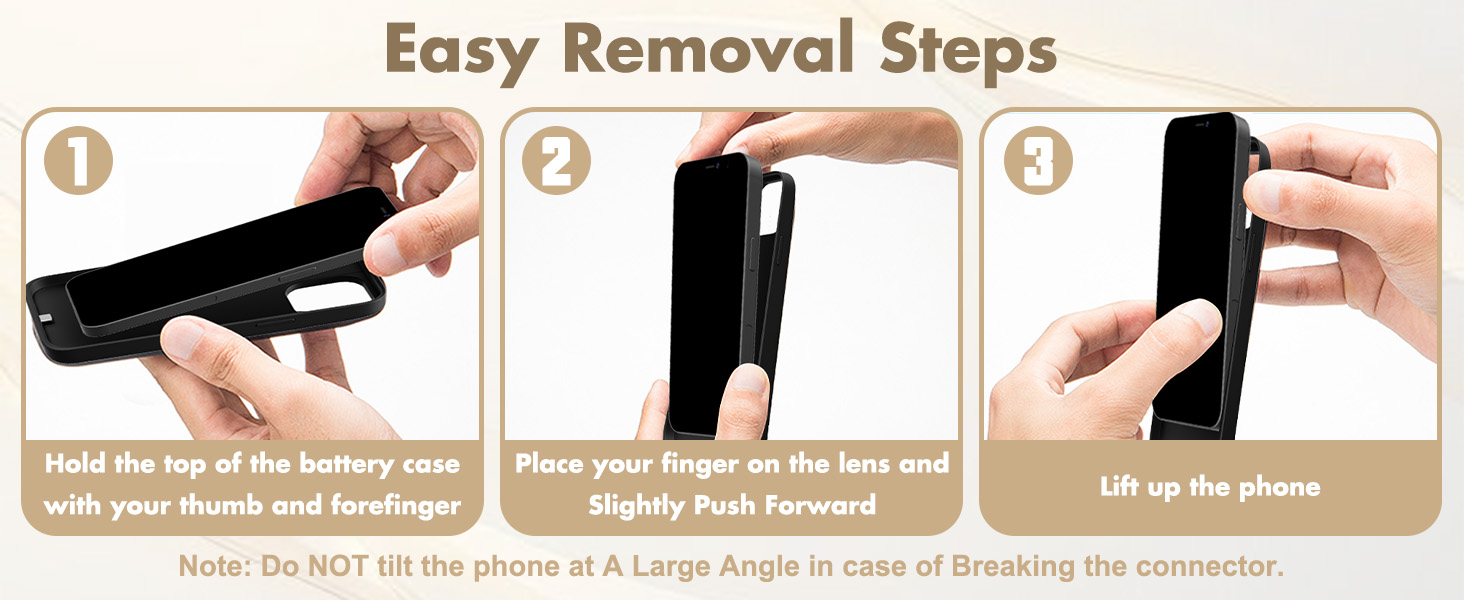 Easy Removal Steps

1

Hold the top of the battery case with your thumb and forefinger

2

Place your finger on the lens and Slightly Push Forward

3

Lift up the phone

Note: Do NOT tilt the phone at A Large Angle in case of Breaking the connector.