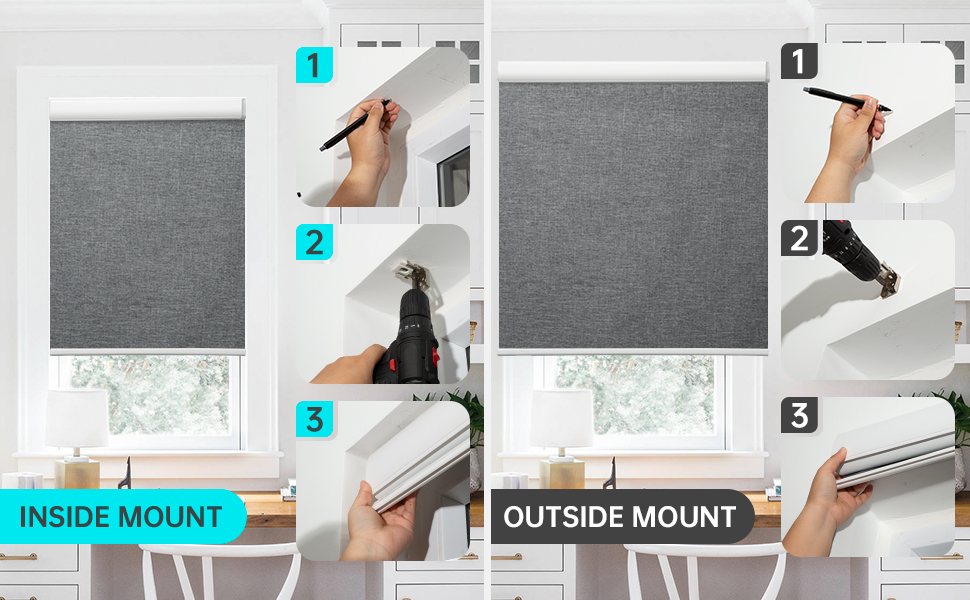 1

2

3

INSIDE MOUNT

1

2

3

OUTSIDE MOUNT