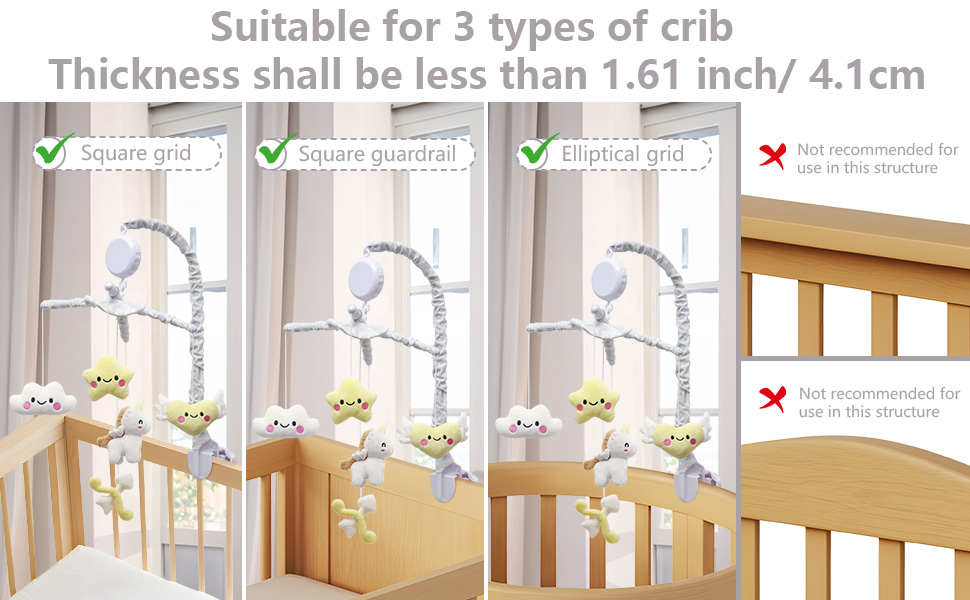 Suitable for 3 types of crib
Thickness shall be less than 1.61 inch/ 4.1cm

Square grid

Square guardrail

Elliptical grid

Not recommended for use in this structure

Not recommended for use in this structure