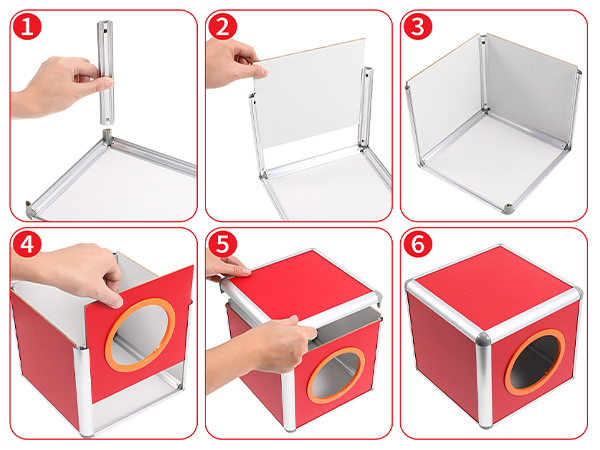 1

2

3

4

5

6