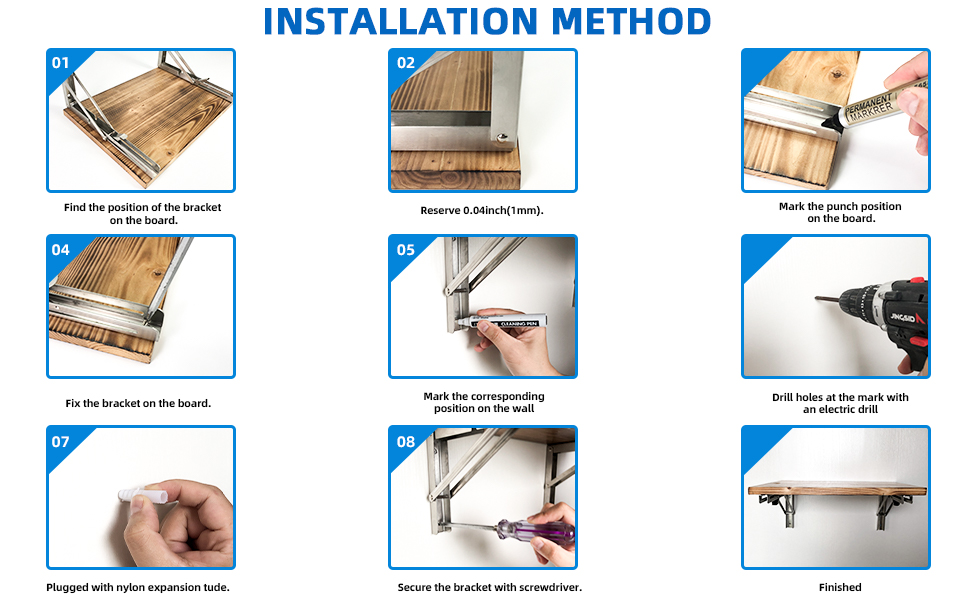 INSTALLATION METHOD

01

Find the position of the bracket on the board.

02

Reserve 0.04inch(1mm).

PERMANENT MARKRER

Mark the punch position on the board.

04

Fix the bracket on the board.

05

CLEANING PEN

Mark the corresponding position on the wall

JINGSIDA

Drill holes at the mark with an electric drill

07

Plugged with nylon expansion tude.

08

Secure the bracket with screwdriver.

Finished