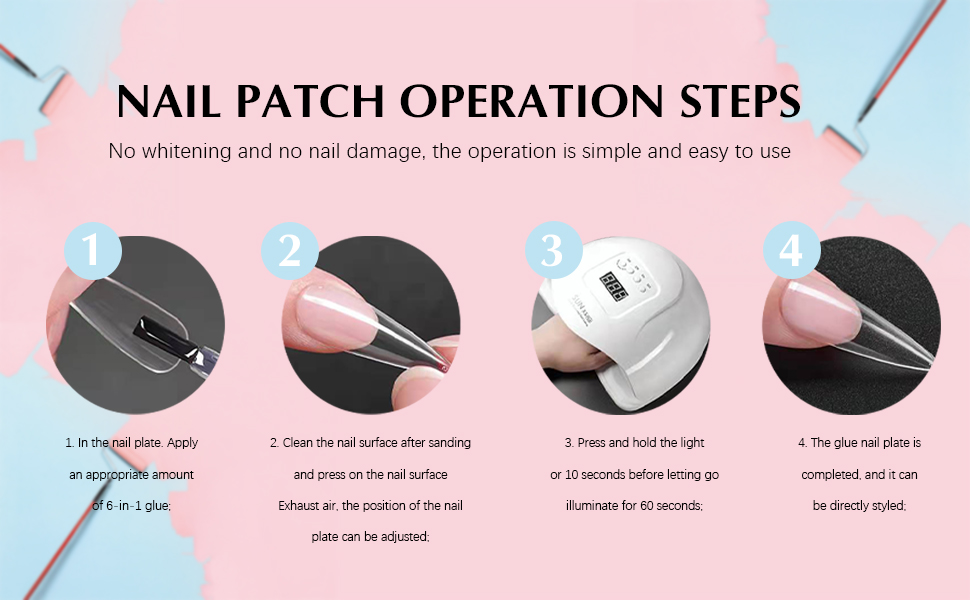 NAIL PATCH OPERATION STEPS

No whitening and no nail damage, the operation is simple and easy to use

1

2

3

4

1. In the nail plate. Apply an appropriate amount of 6-in-1 glue;

2. Clean the nail surface after sanding and press on the nail surface Exhaust air, the position of the nail plate can be adjusted;

3. Press and hold the light or 10 seconds before letting go illuminate for 60 seconds;

4. The glue nail plate is completed, and it can be directly styled;