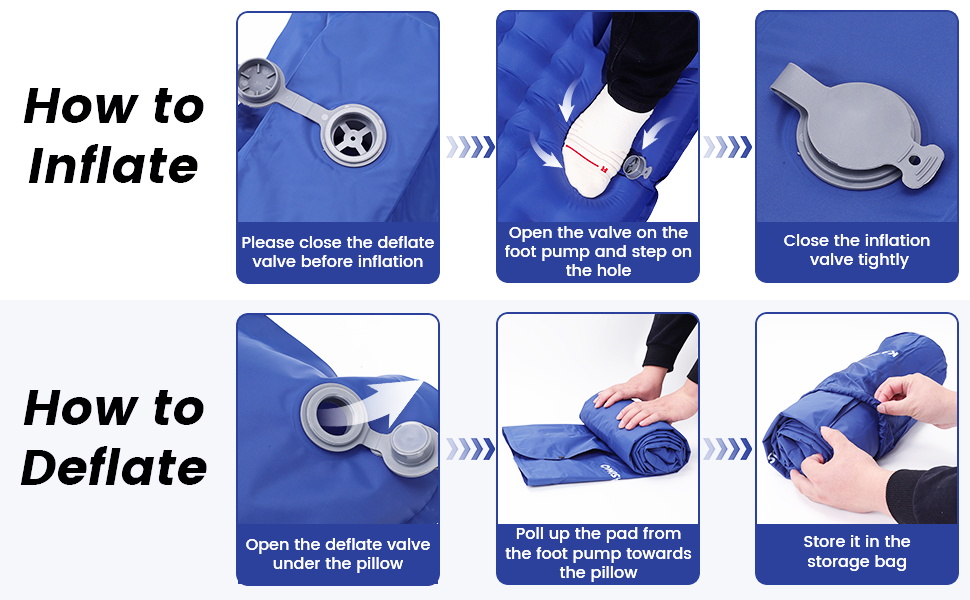 How to Inflate

Please close the deflate valve before inflation

Open the valve on the foot pump and step on the hole

Close the inflation valve tightly

How to Deflate

Open the deflate valve under the pillow

Poll up the pad from the foot pump towards the pillow

Store it in the storage bag