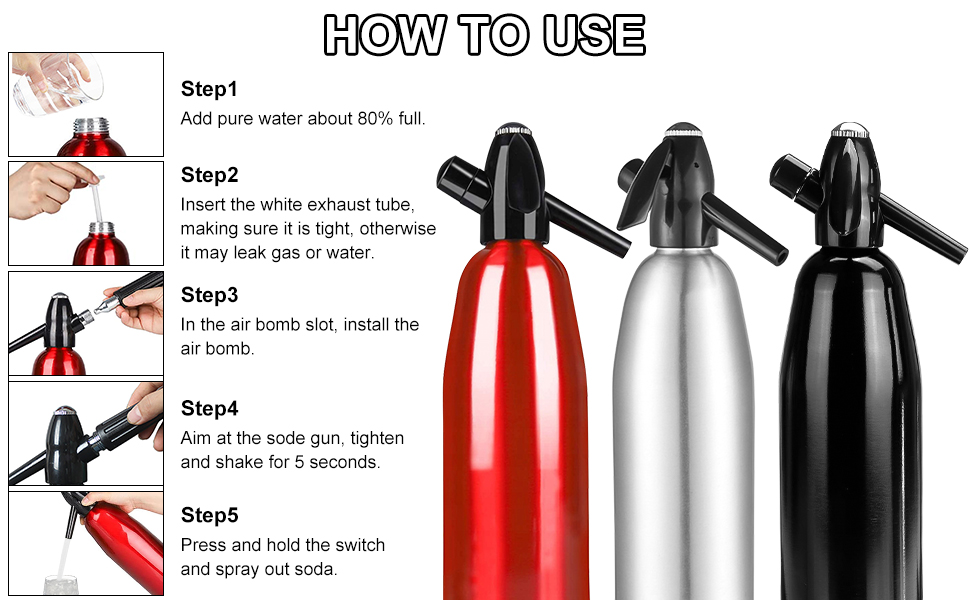 HOW TO USE

Step1
Add pure water about 80% full.

Step2
Insert the white exhaust tube, making sure it is tight, otherwise it may leak gas or water.

Step3
In the air bomb slot, install the air bomb.

Step4
Aim at the sode gun, tighten and shake for 5 seconds.

Step5
Press and hold the switch and spray out soda.