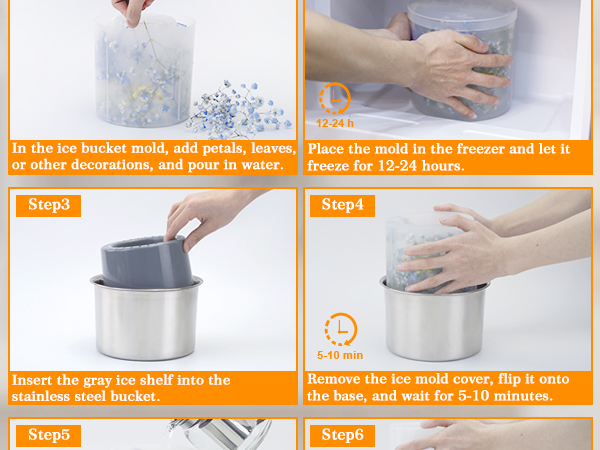 In the ice bucket mold, add petals, leaves, or other decorations, and pour in water.

12-24 h

Place the mold in the freezer and let it freeze for 12-24 hours.

Step3

Insert the gray ice shelf into the stainless steel bucket.

Step4

5-10 min

Remove the ice mold cover, flip it onto the base, and wait for 5-10 minutes.

Step5

Step6