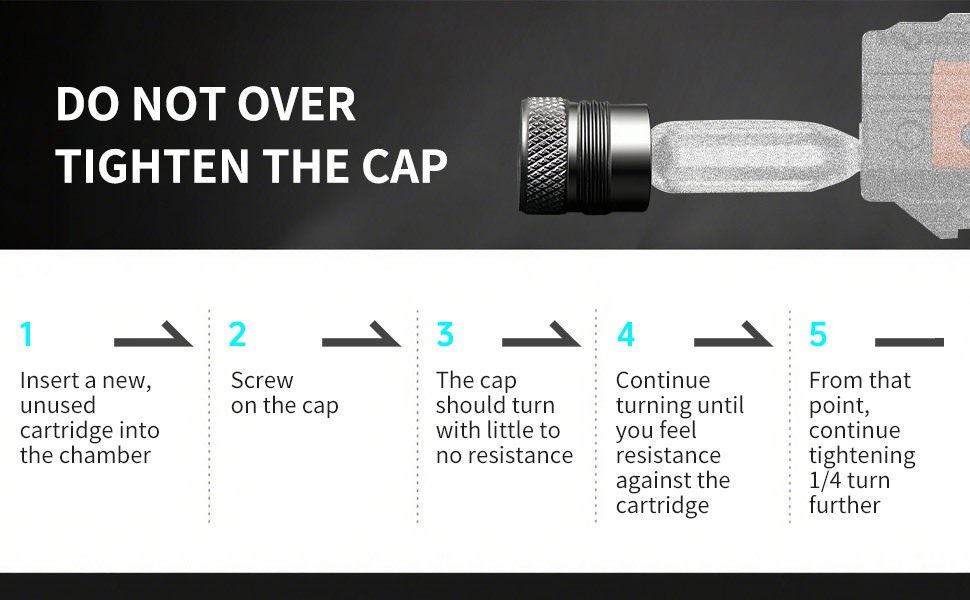 DO NOT OVER TIGHTEN THE CAP

1
Insert a new, unused cartridge into the chamber

2
Screw on the cap

3
The cap should turn with little to no resistance

4
Continue turning until you feel resistance against the cartridge

5
From that point, continue tightening 1/4 turn further