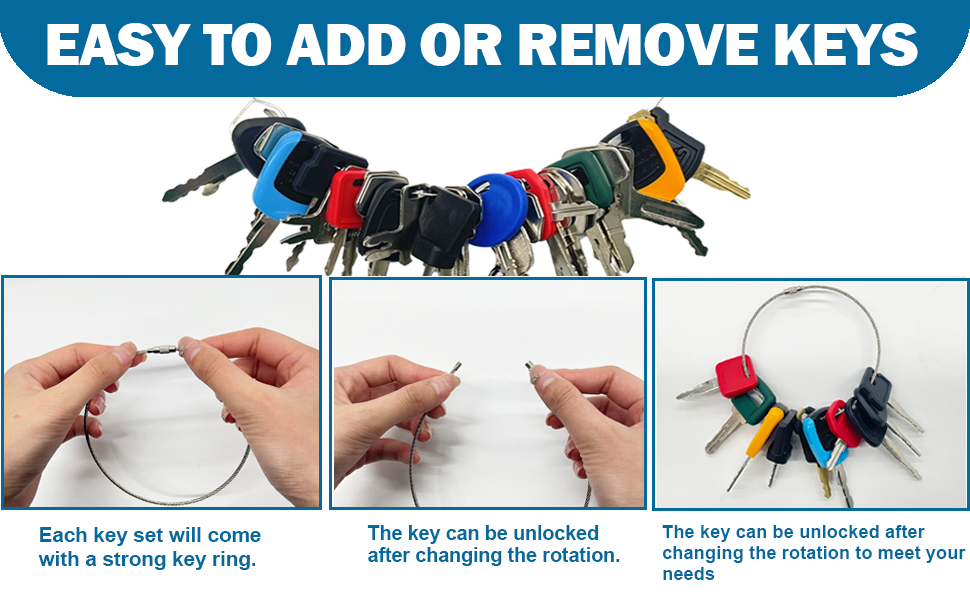 EASY TO ADD OR REMOVE KEYS

Each key set will come with a strong key ring.

The key can be unlocked after changing the rotation.

The key can be unlocked after changing the rotation to meet your needs