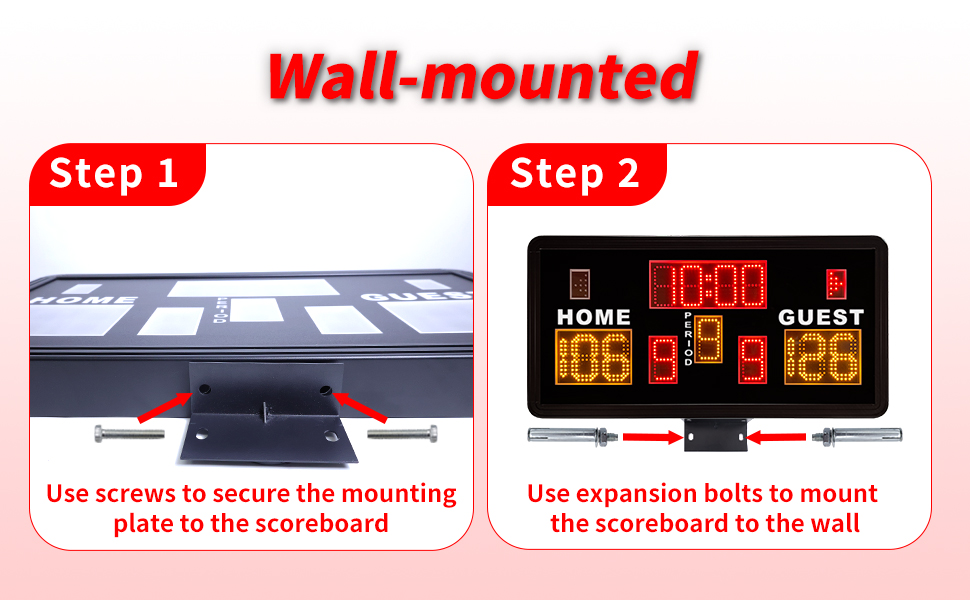 Wall-mounted

Step 1

HOME

PERIOD

GUEST

Use screws to secure the mounting plate to the scoreboard

Step 2

10:00

HOME

PERIOD

GUEST

188

9

9

9

128

Use expansion bolts to mount the scoreboard to the wall