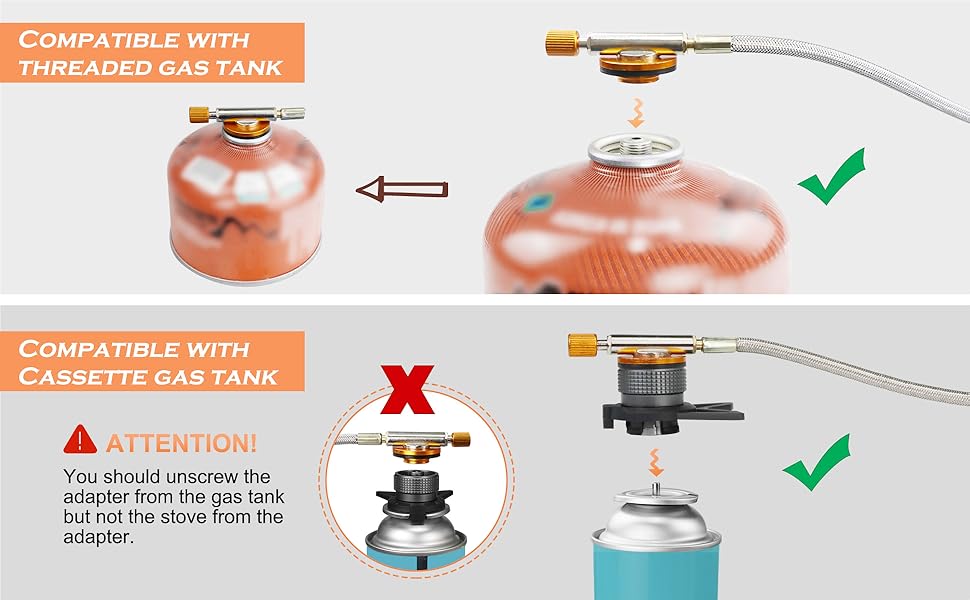 COMPATIBLE WITH THREADED GAS TANK

COMPATIBLE WITH CASSETTE GAS TANK

ATTENTION!

You should unscrew the adapter from the gas tank but not the stove from the adapter.