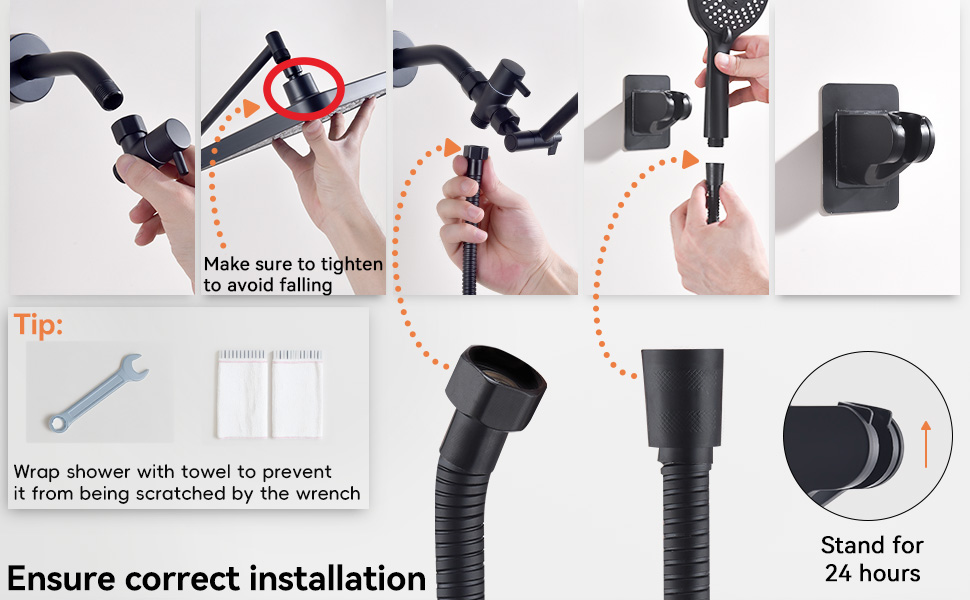 Make sure to tighten to avoid falling

Tip:

Wrap shower with towel to prevent it from being scratched by the wrench

Stand for 24 hours

Ensure correct installation