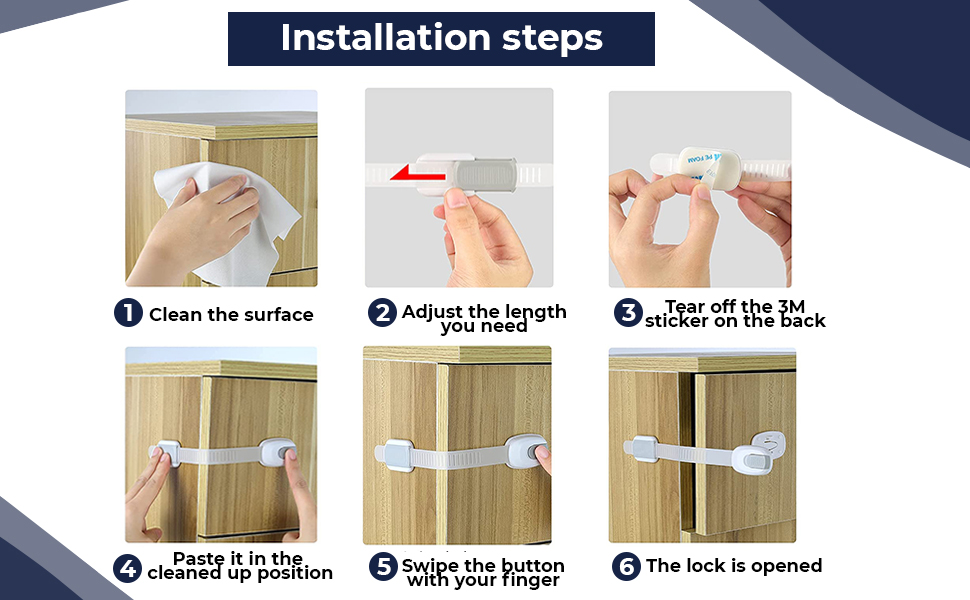 Installation steps

1 Clean the surface

2 Adjust the length you need

PE FOAM

3 Tear off the 3M sticker on the back

4 Paste it in the cleaned up position

5 Swipe the button with your finger

6 The lock is opened