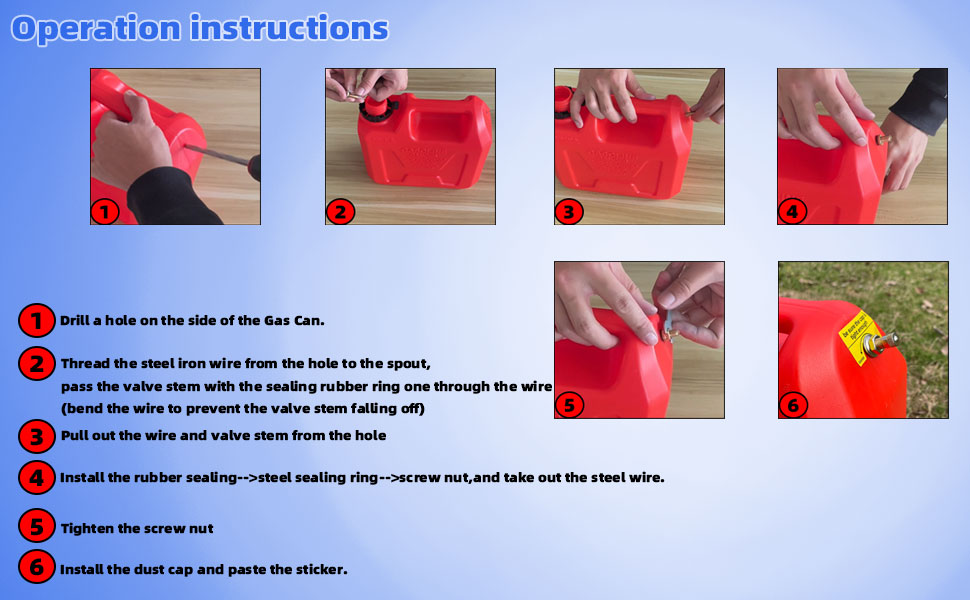 Operation instructions

1

2

3

4

5

6

1 Drill a hole on the side of the Gas Can.

2 Thread the steel iron wire from the hole to the spout, pass the valve stem with the sealing rubber ring one through the wire (bend the wire to prevent the valve stem falling off)

3 Pull out the wire and valve stem from the hole

4 Install the rubber sealing-->steel sealing ring-->screw nut,and take out the steel wire.

5 Tighten the screw nut

6 Install the dust cap and paste the sticker.