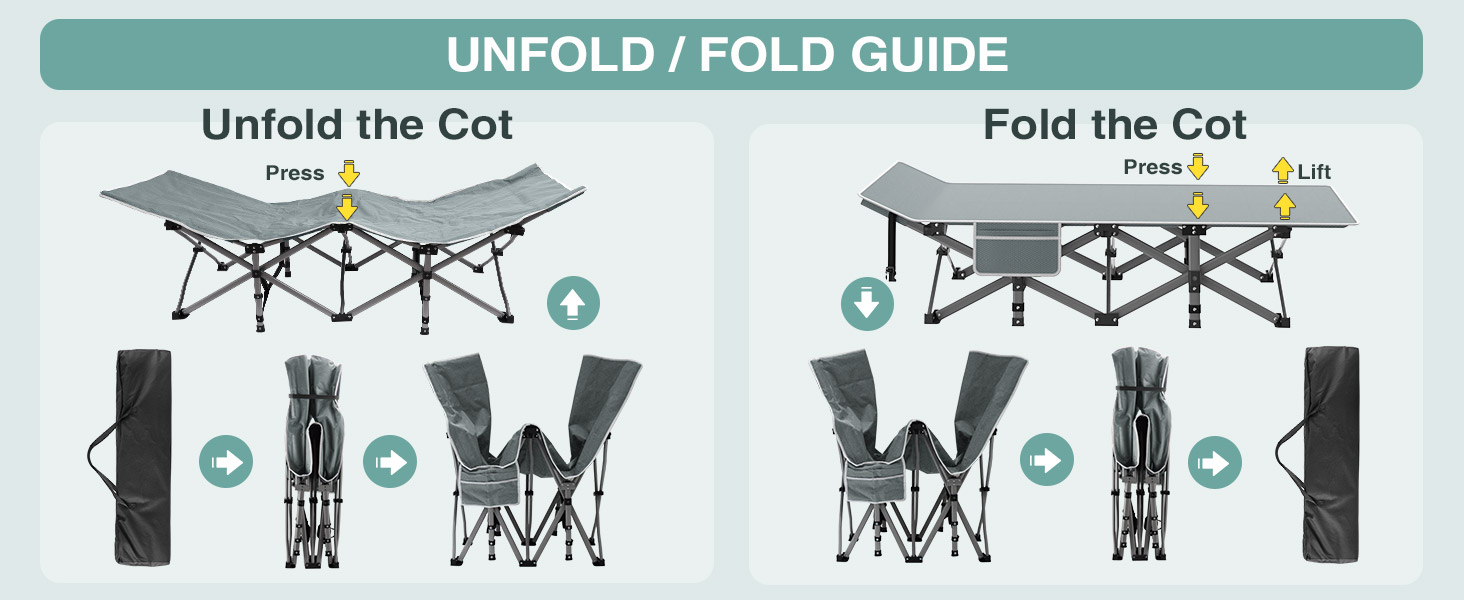 UNFOLD / FOLD GUIDE

Unfold the Cot

Press

Fold the Cot

Press

Lift