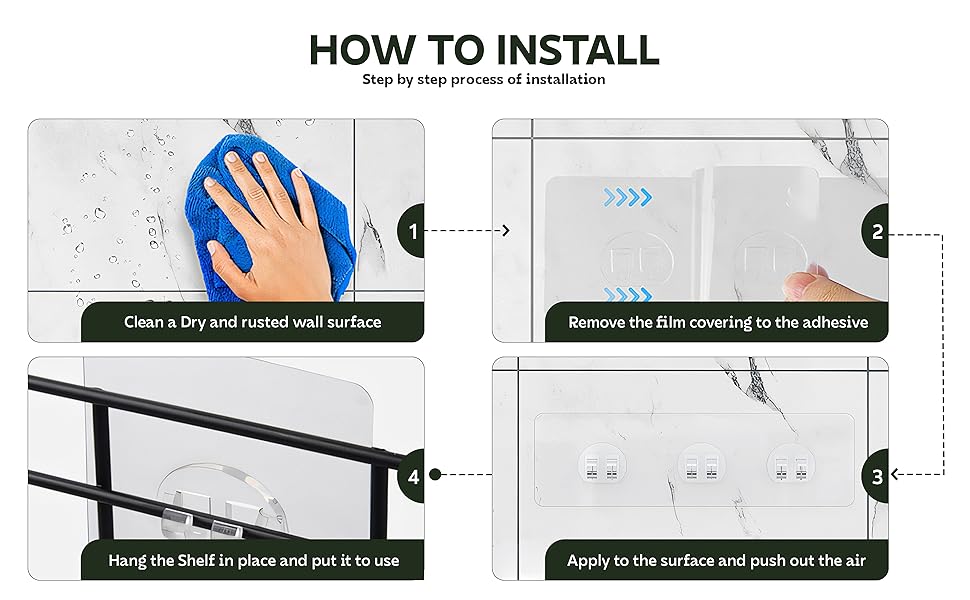 HOW TO INSTALL
Step by step process of installation

1
Clean a Dry and rusted wall surface

2
Remove the film covering to the adhesive

3
Apply to the surface and push out the air

4
Hang the Shelf in place and put it to use