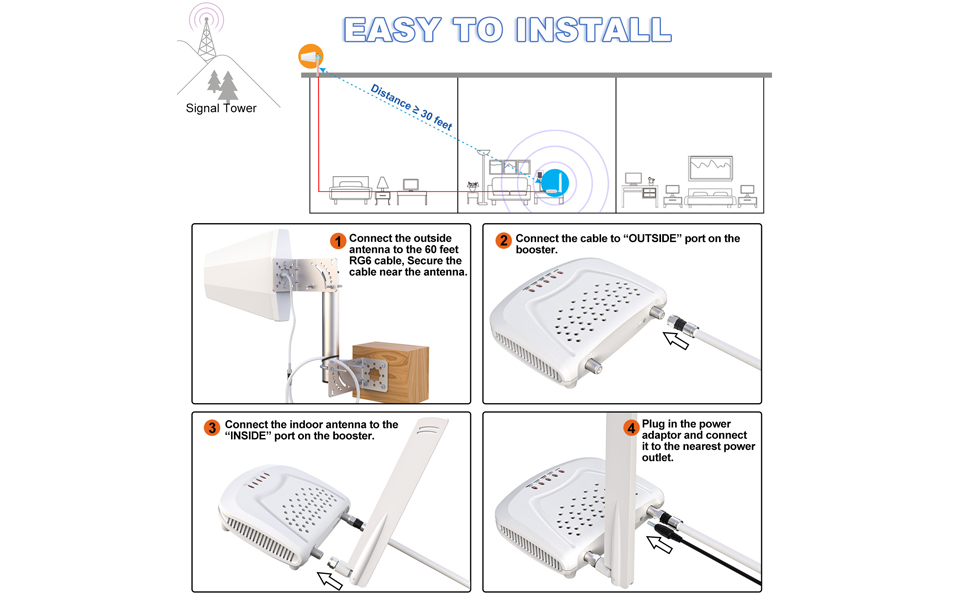 EASY TO INSTALL

Signal Tower

Distance ≥ 30 feet

1 Connect the outside antenna to the 60 feet RG6 cable, Secure the cable near the antenna.

2 Connect the cable to "OUTSIDE" port on the booster.

3 Connect the indoor antenna to the "INSIDE" port on the booster.

4 Plug in the power adaptor and connect it to the nearest power outlet.