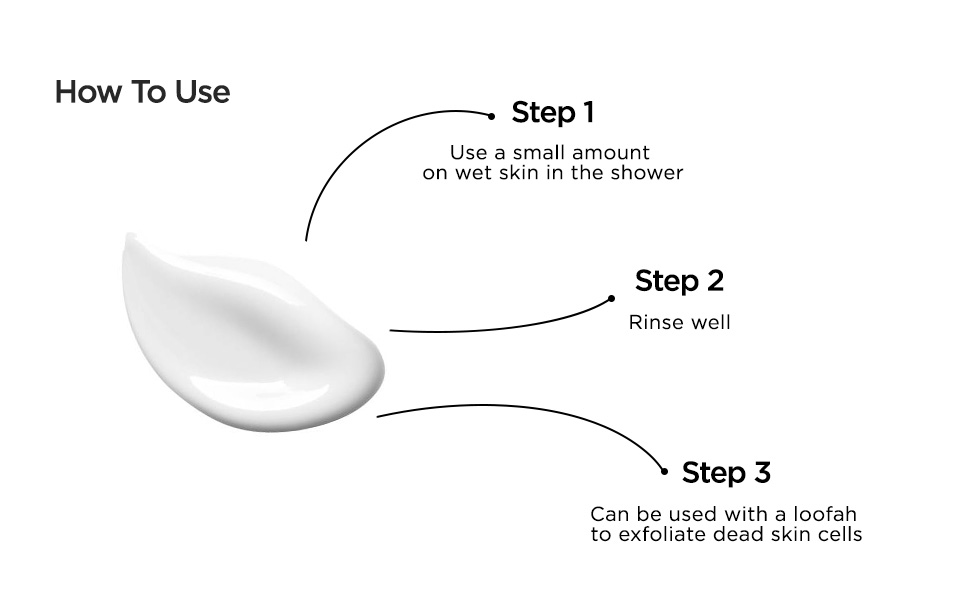 How To Use

Step 1

Use a small amount on wet skin in the shower

Step 2

Rinse well

Step 3

Can be used with a loofah to exfoliate dead skin cells