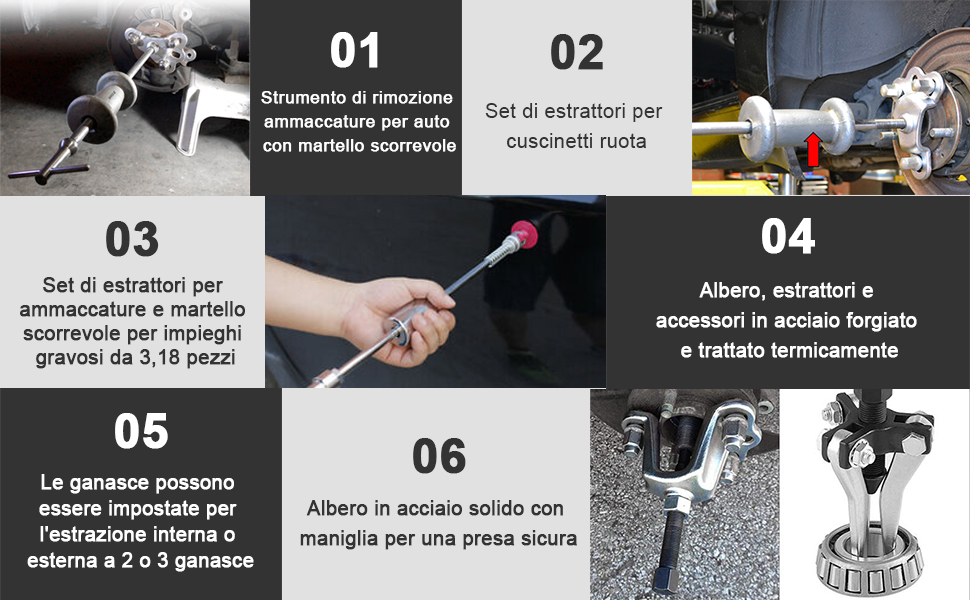 01

Strumento di rimozione ammaccature per auto con martello scorrevole

02

Set di estrattori per cuscinetti ruota

03

Set di estrattori per ammaccature e martello scorrevole per impieghi gravosi da 3,18 pezzi

04

Albero, estrattori e accessori in acciaio forgiato e trattato termicamente

05

Le ganasce possono essere impostate per l'estrazione interna o esterna a 2 o 3 ganasce

06

Albero in acciaio solido con maniglia per una presa sicura