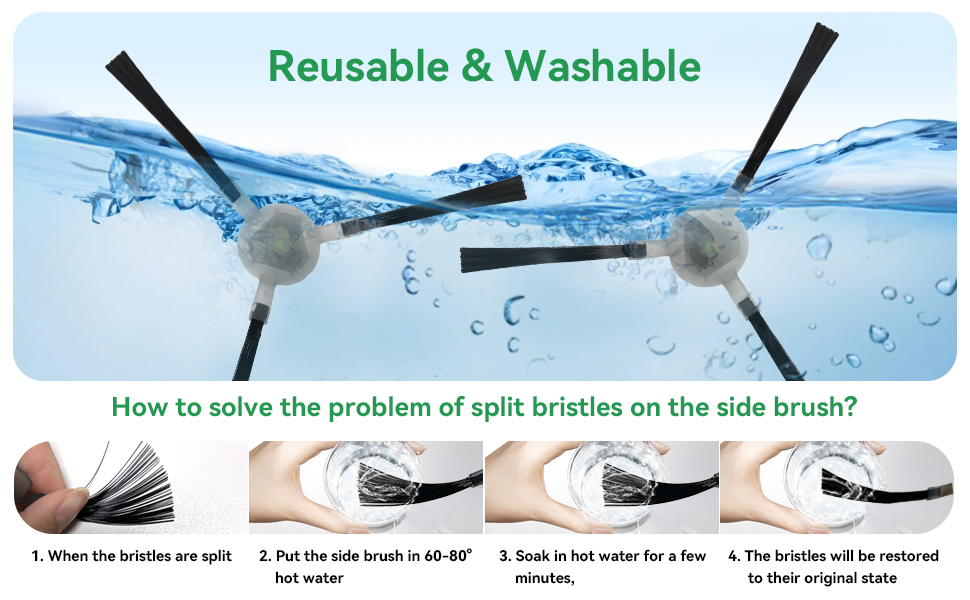 Reusable & Washable

How to solve the problem of split bristles on the side brush?

1. When the bristles are split

2. Put the side brush in 60-80° hot water

3. Soak in hot water for a few minutes,

4. The bristles will be restored to their original state