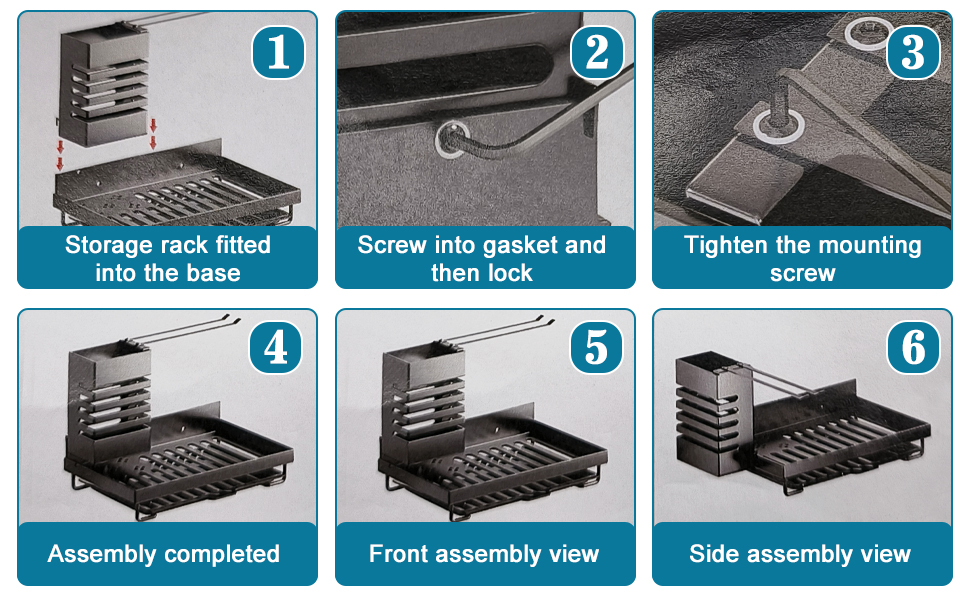 1
Storage rack fitted into the base

2
Screw into gasket and then lock

3
Tighten the mounting screw

4
Assembly completed

5
Front assembly view

6
Side assembly view