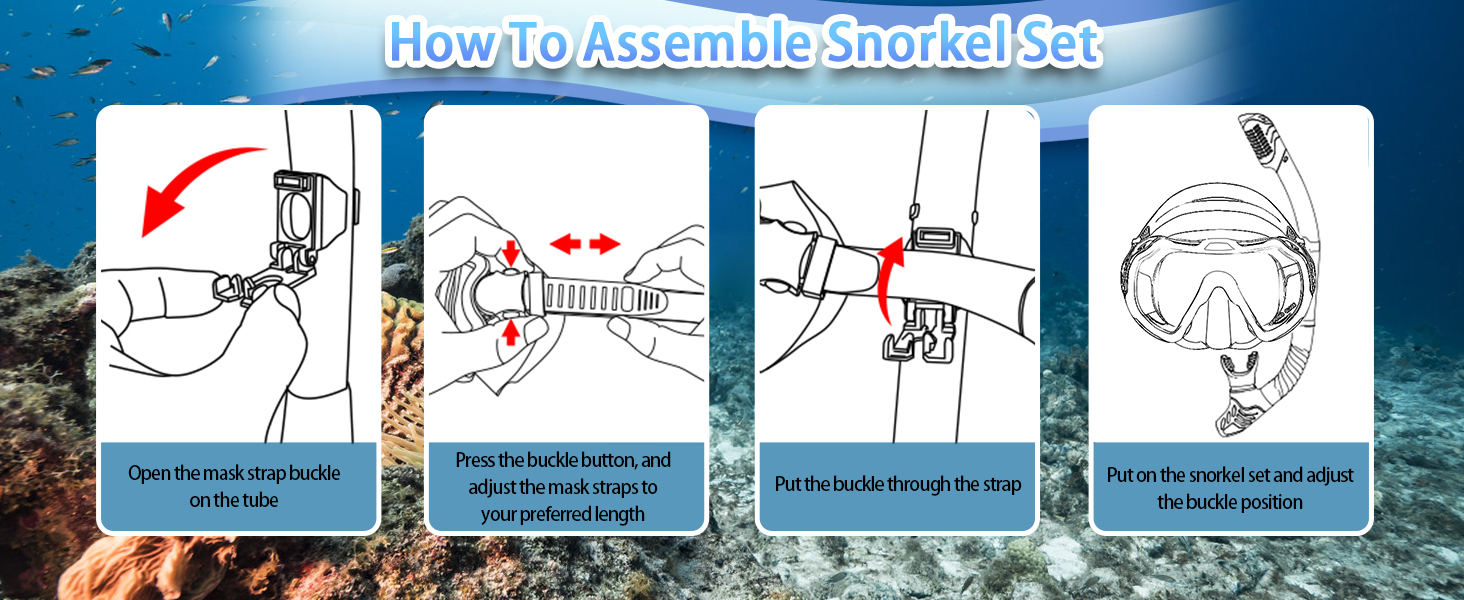 How To Assemble Snorkel Set

Open the mask strap buckle on the tube

Press the buckle button, and adjust the mask straps to your preferred length

Put the buckle through the strap

Put on the snorkel set and adjust the buckle position