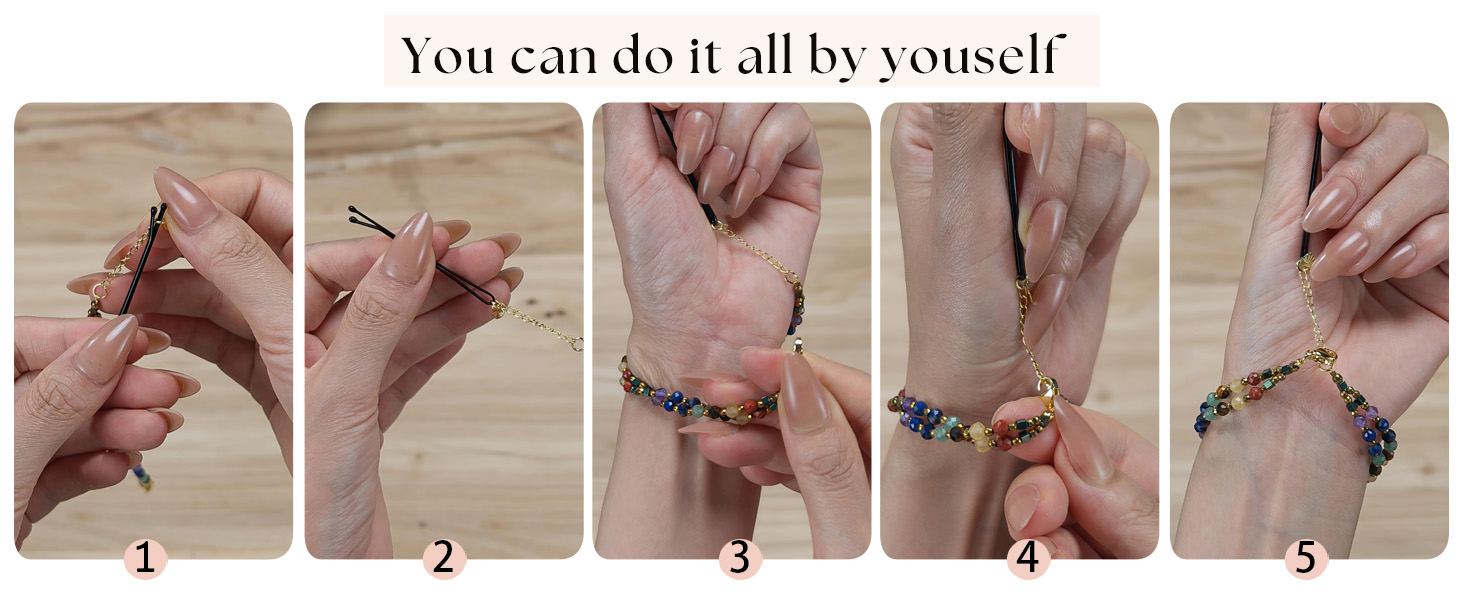 You can do it all by youself

1

2

3

4

5