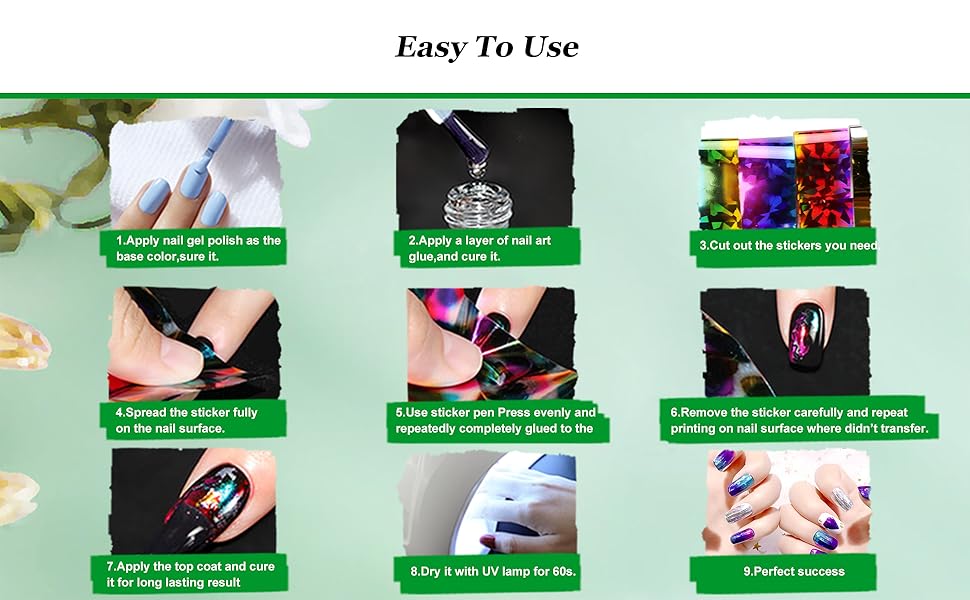 Easy To Use

1.Apply nail gel polish as the base color,sure it.

2.Apply a layer of nail art glue,and cure it.

3.Cut out the stickers you need

4.Spread the sticker fully on the nail surface.

5.Use sticker pen Press evenly and repeatedly completely glued to the

6.Remove the sticker carefully and repeat printing on nail surface where didn't transfer.

7.Apply the top coat and cure it for long lasting result

8.Dry it with UV lamp for 60s.

9.Perfect success